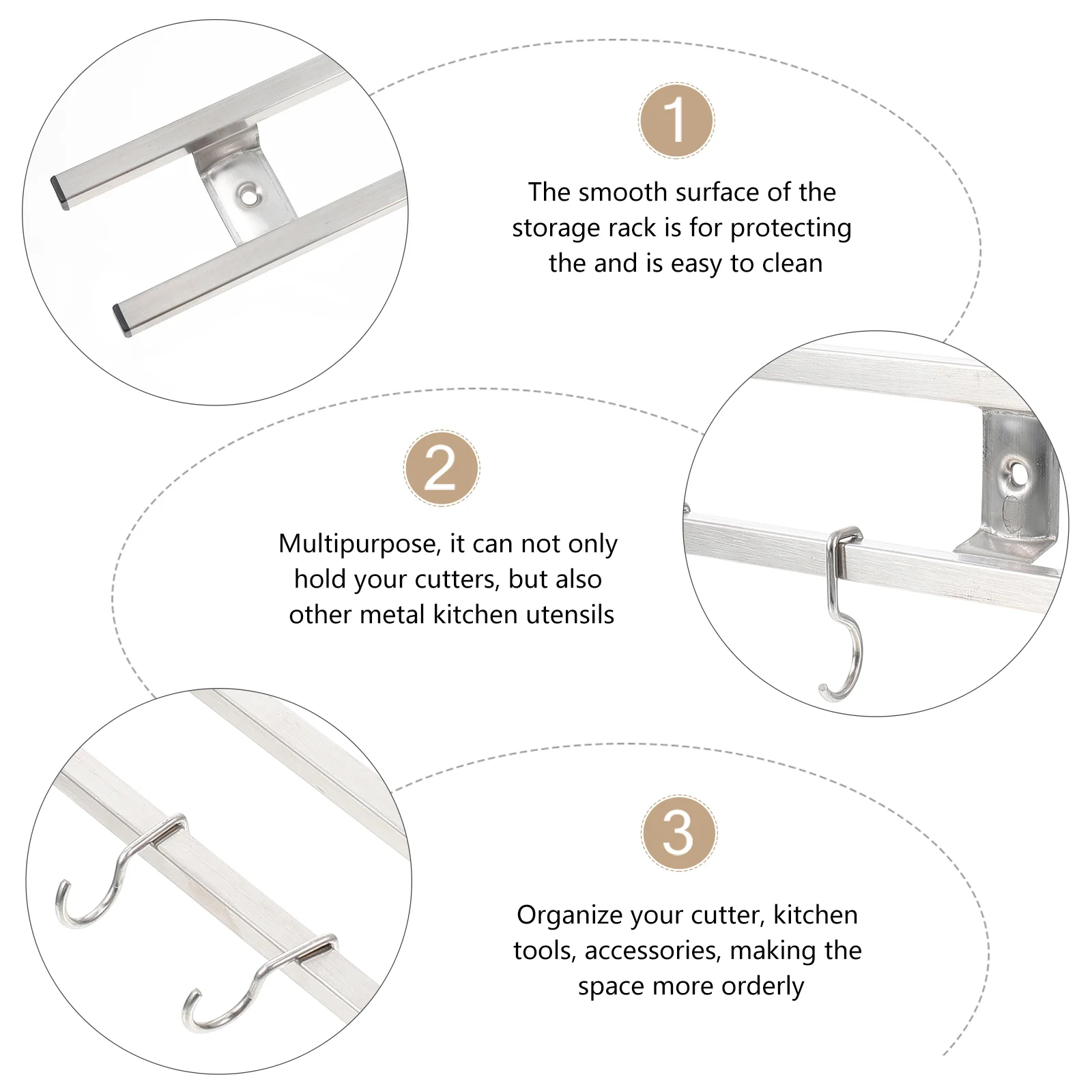 1

The smooth surface of the storage rack is for protecting the and is easy to clean

2

Multipurpose, it can not only hold your cutters, but also other metal kitchen utensils

3

Organize your cutter, kitchen tools, accessories, making the space more orderly