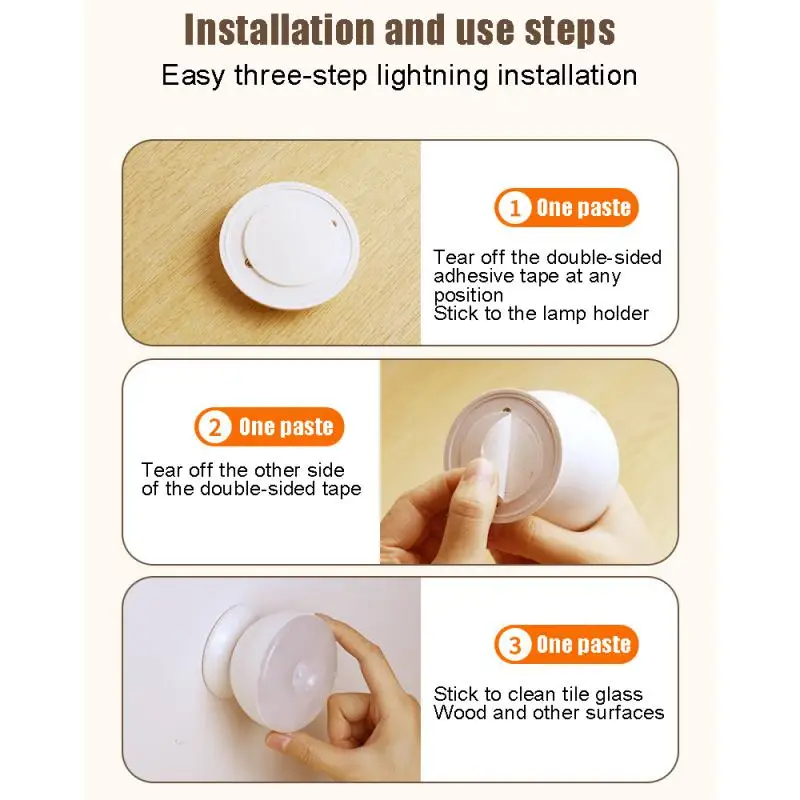 Installation and use steps
Easy three-step lightning installation

1 One paste

Tear off the double-sided adhesive tape at any position
Stick to the lamp holder

2 One paste

Tear off the other side of the double-sided tape

3 One paste

Stick to clean tile glass
Wood and other surfaces