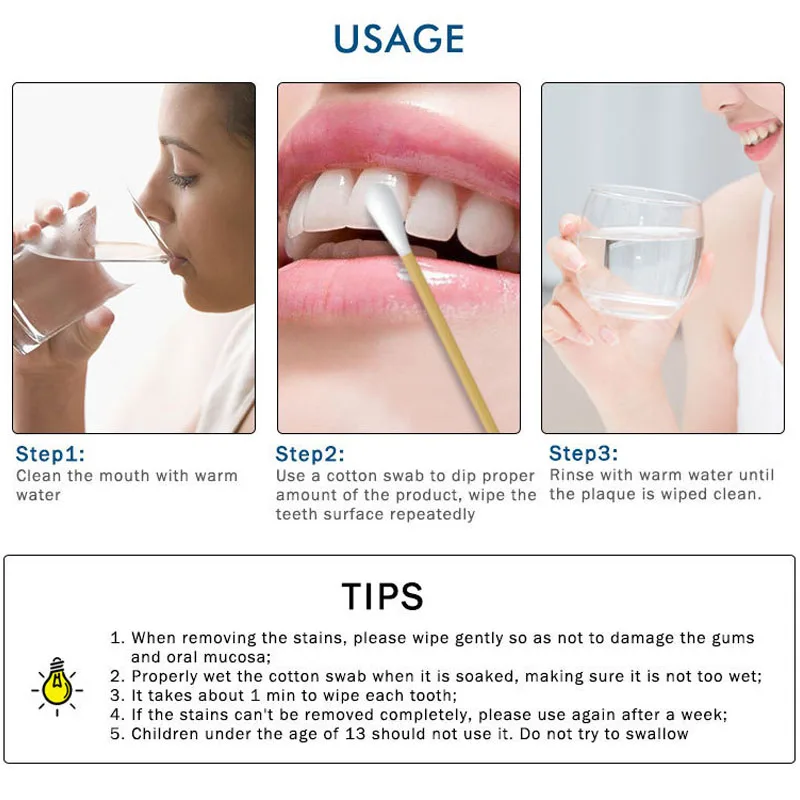 USAGE

Step1:
Clean the mouth with warm water

Step2:
Use a cotton swab to dip proper amount of the product, wipe the teeth surface repeatedly

Step3:
Rinse with warm water until the plaque is wiped clean.

TIPS

1. When removing the stains, please wipe gently so as not to damage the gums and oral mucosa;
2. Properly wet the cotton swab when it is soaked, making sure it is not too wet;
3. It takes about 1 min to wipe each tooth;
4. If the stains can't be removed completely, please use again after a week;
5. Children under the age of 13 should not use it. Do not try to swallow