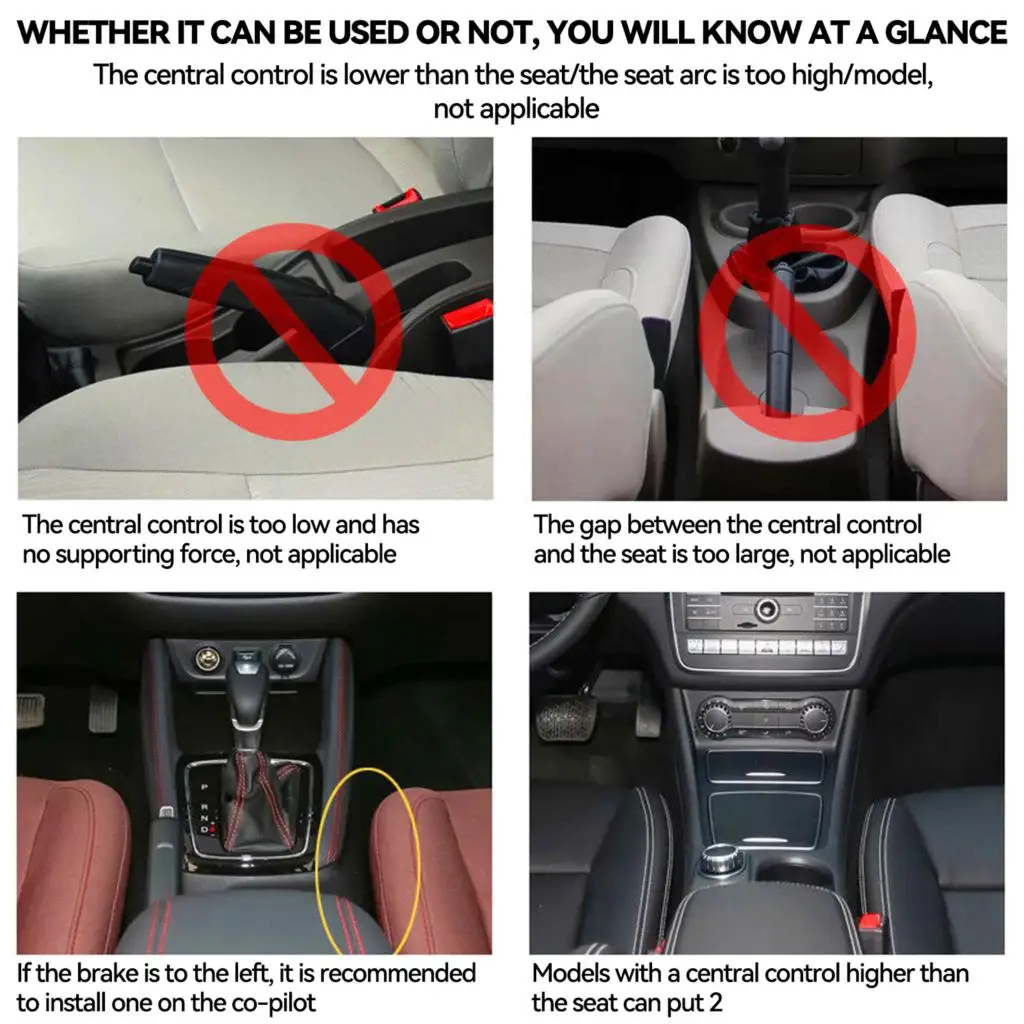 WHETHER IT CAN BE USED OR NOT, YOU WILL KNOW AT A GLANCE

The central control is lower than the seat/the seat arc is too high/model, not applicable

The central control is too low and has no supporting force, not applicable

The gap between the central control and the seat is too large, not applicable

P
R
N
D

If the brake is to the left, it is recommended to install one on the co-pilot

Models with a central control higher than the seat can put 2