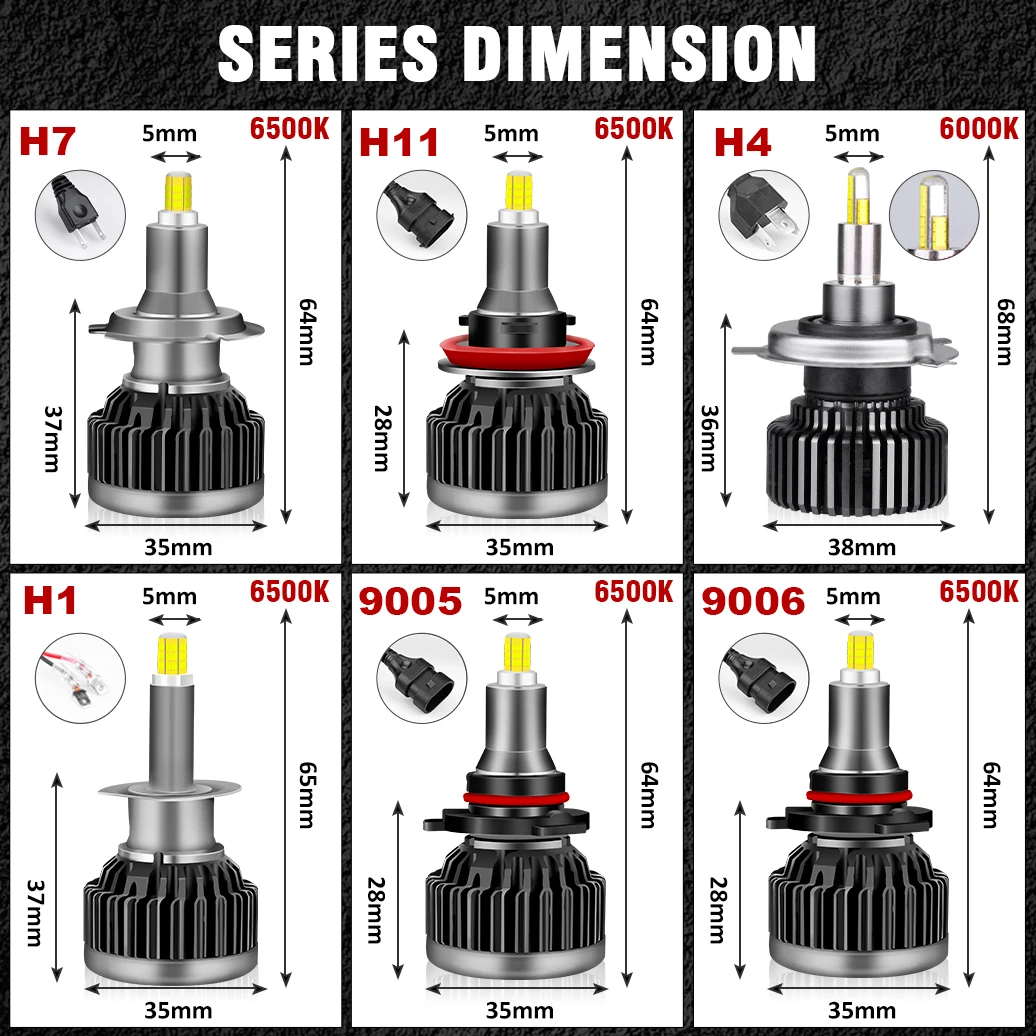 SERIES DIMENSION

H7
5mm
6500K
64mm
37mm
35mm

H11
5mm
6500K
64mm
28mm
35mm

H4
5mm
6000K
68mm
36mm
38mm

H1
5mm
6500K
65mm
37mm
35mm

9005
5mm
6500K
64mm
28mm
35mm

9006
5mm
6500K
64mm
28mm
35mm