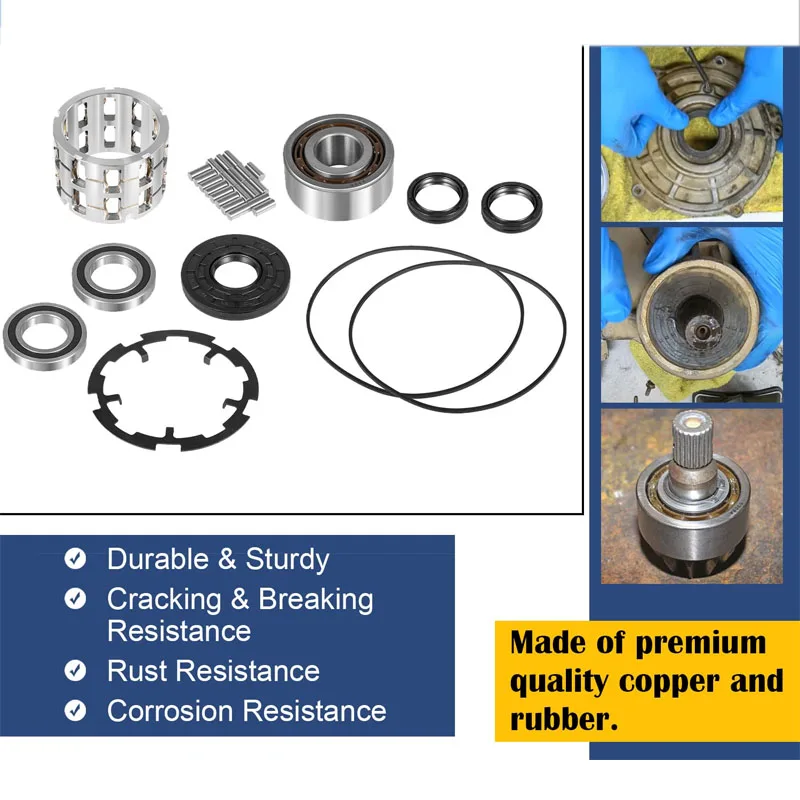 Durable & Sturdy
Cracking & Breaking Resistance
Rust Resistance
Corrosion Resistance

Made of premium quality copper and rubber.