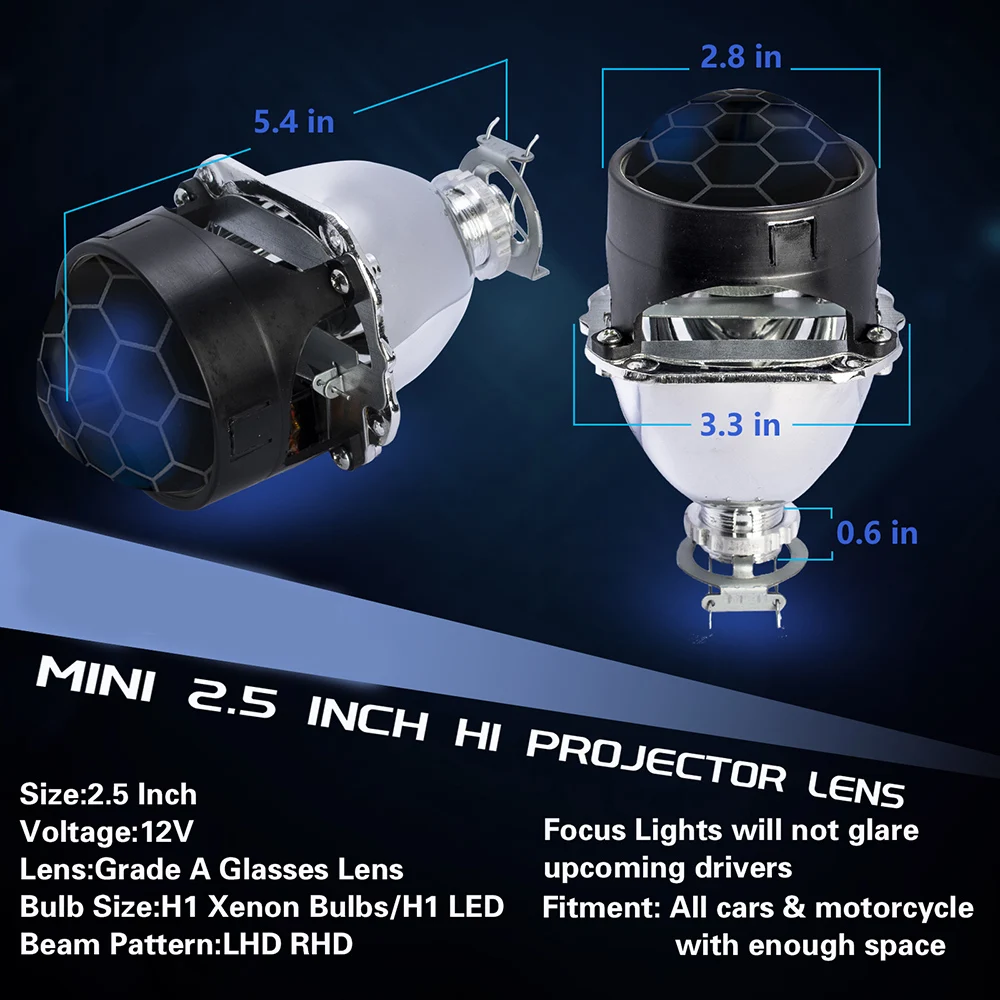 5.4 in

2.8 in

3.3 in

0.6 in

MINI 2.5 INCH H1 PROJECTOR LENS

Size:2.5 Inch
Voltage:12V
Lens:Grade A Glasses Lens
Bulb Size:H1 Xenon Bulbs/H1 LED
Beam Pattern:LHD RHD

Focus Lights will not glare upcoming drivers
Fitment: All cars & motorcycle with enough space