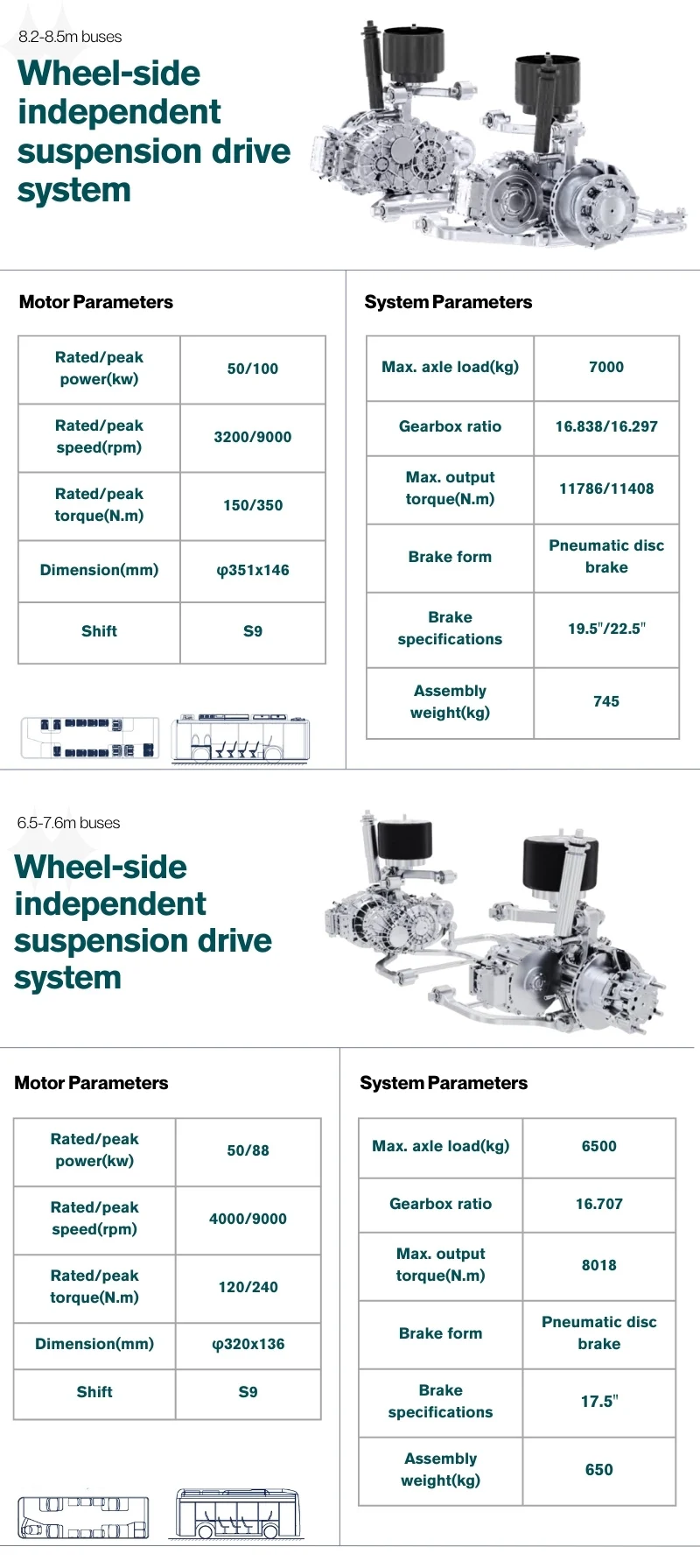 8.2-8.5m buses

Wheel-side independent suspension drive system

Motor Parameters

| Rated/peak power(kw) | 50/100 |
|---|---|
| Rated/peak speed(rpm) | 3200/9000 |
| Rated/peak torque(N.m) | 150/350 |
| Dimension(mm) | φ351x146 |
| Shift | S9 |

System Parameters

| Max. axle load(kg) | 7000 |
|---|---|
| Gearbox ratio | 16.838/16.297 |
| Max. output torque(N.m) | 11786/11408 |
| Brake form | Pneumatic disc brake |
| Brake specifications | 19.5"/22.5" |
| Assembly weight(kg) | 745 |

6.5-7.6m buses

Wheel-side independent suspension drive system

Motor Parameters

| Rated/peak power(kw) | 50/88 |
|---|---|
| Rated/peak speed(rpm) | 4000/9000 |
| Rated/peak torque(N.m) | 120/240 |
| Dimension(mm) | φ320x136 |
| Shift | S9 |

System Parameters

| Max. axle load(kg) | 6500 |
|---|---|
| Gearbox ratio | 16.707 |
| Max. output torque(N.m) | 8018 |
| Brake form | Pneumatic disc brake |
| Brake specifications | 17.5" |
| Assembly weight(kg) | 650 |