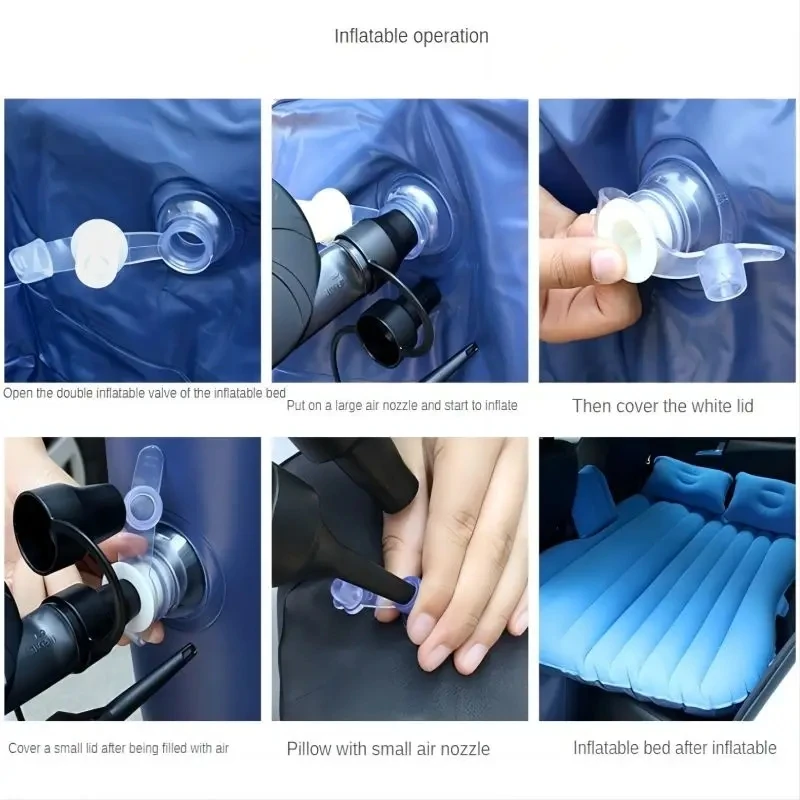 Inflatable operation

Open the double inflatable valve of the inflatable bed

Put on a large air nozzle and start to inflate

Then cover the white lid

Cover a small lid after being filled with air

Pillow with small air nozzle

Inflatable bed after inflatable