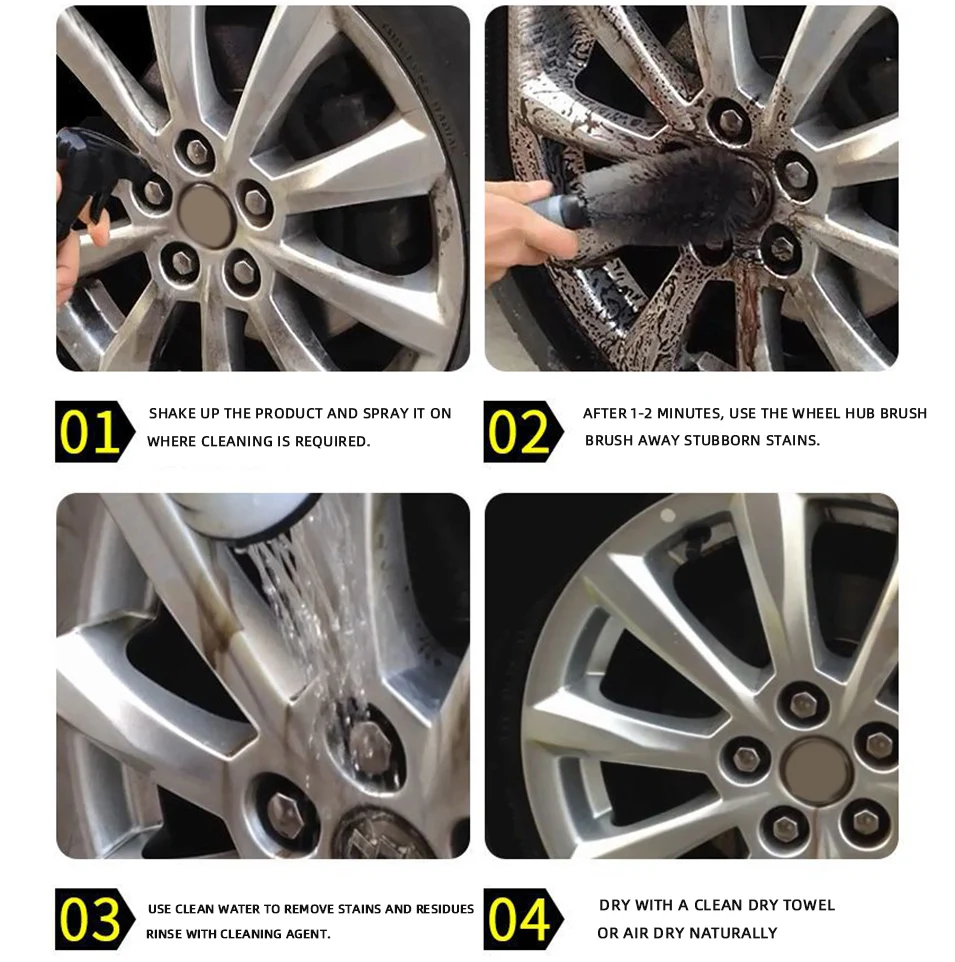 01 SHAKE UP THE PRODUCT AND SPRAY IT ON WHERE CLEANING IS REQUIRED.

02 AFTER 1-2 MINUTES, USE THE WHEEL HUB BRUSH BRUSH AWAY STUBBORN STAINS.

03 USE CLEAN WATER TO REMOVE STAINS AND RESIDUES RINSE WITH CLEANING AGENT.

04 DRY WITH A CLEAN DRY TOWEL OR AIR DRY NATURALLY