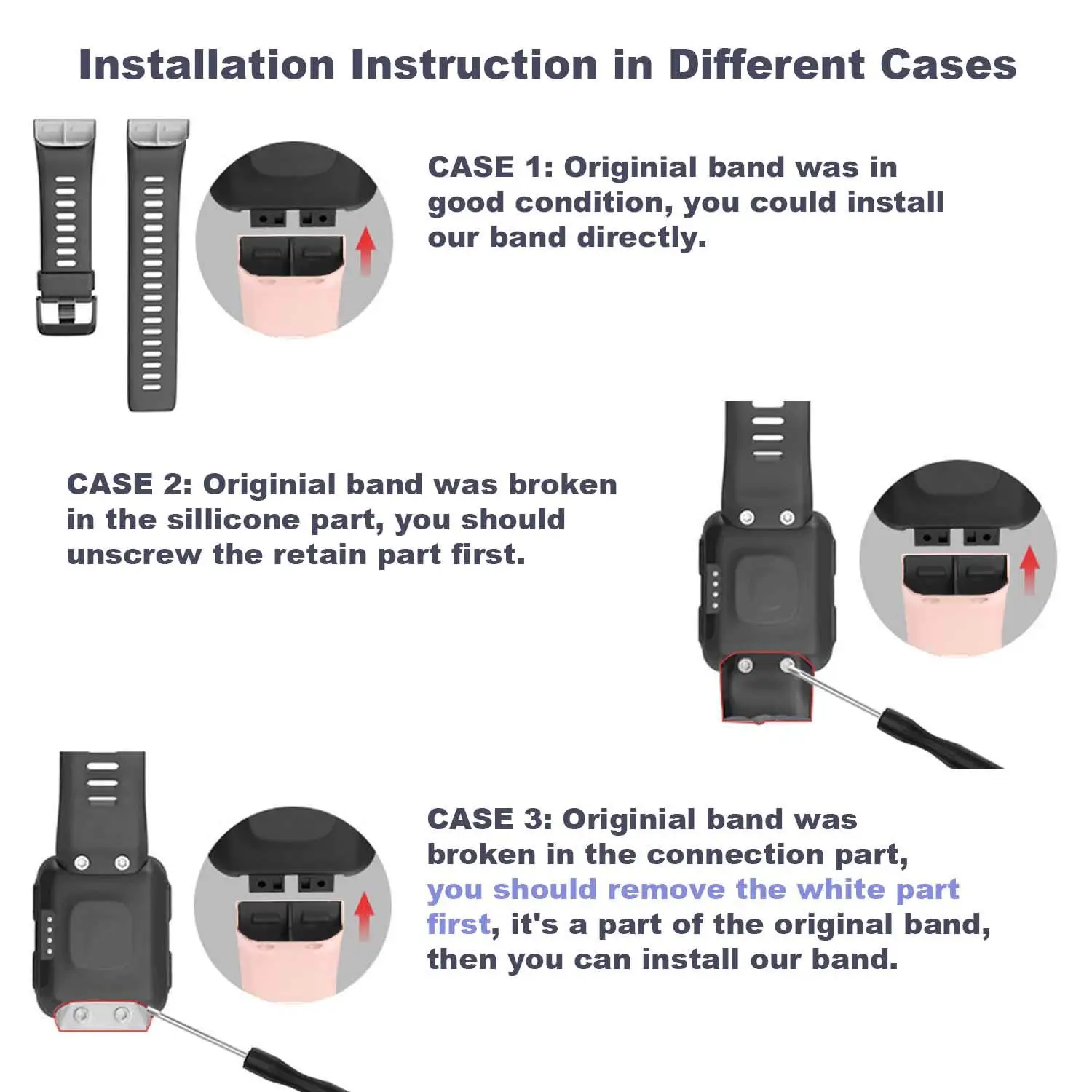 Installation Instruction in Different Cases

CASE 1: Originial band was in good condition, you could install our band directly.

CASE 2: Originial band was broken in the sillicone part, you should unscrew the retain part first.

CASE 3: Originial band was broken in the connection part, you should remove the white part first, it's a part of the original band, then you can install our band.