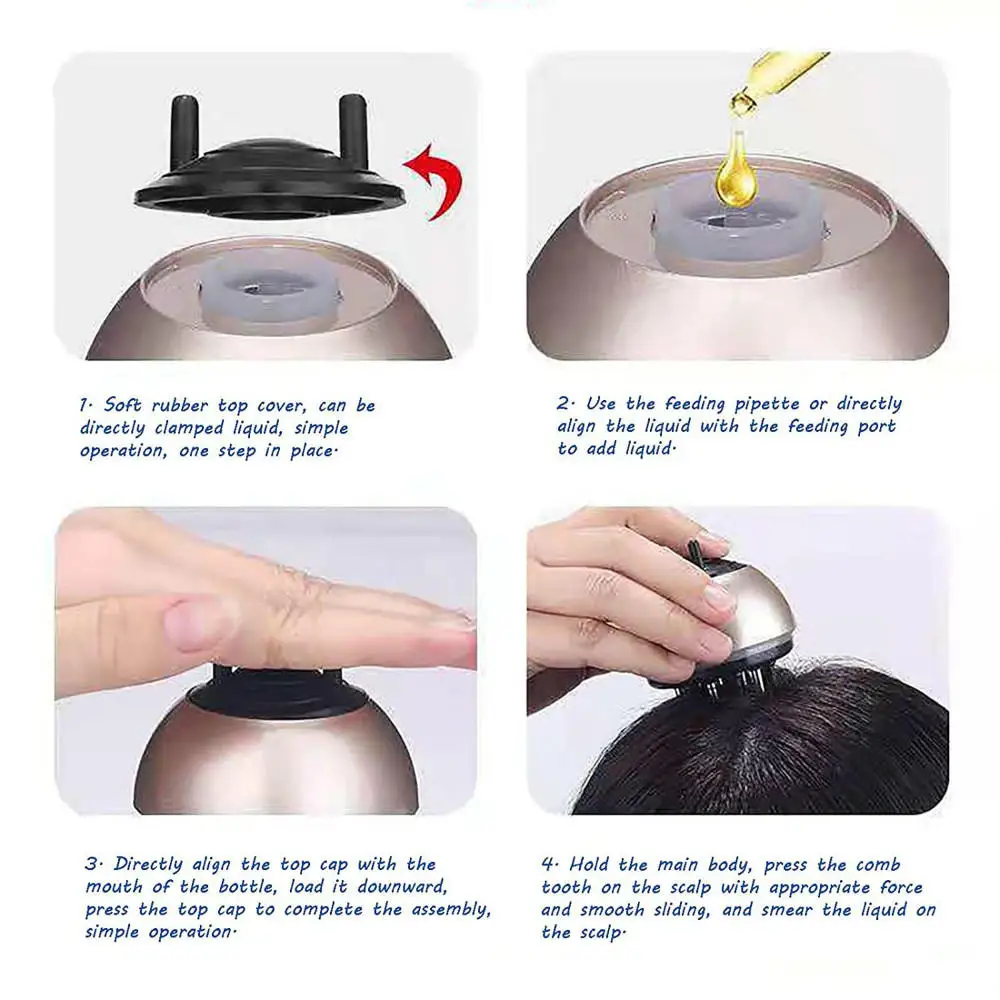 1· Soft rubber top cover, can be directly clamped liquid, simple operation, one step in place·

2· Use the feeding pipette or directly align the liquid with the feeding port to add liquid·

3· Directly align the top cap with the mouth of the bottle, load it downward, press the top cap to complete the assembly, simple operation·

4· Hold the main body, press the comb tooth on the scalp with appropriate force and smooth sliding, and smear the liquid on the scalp·