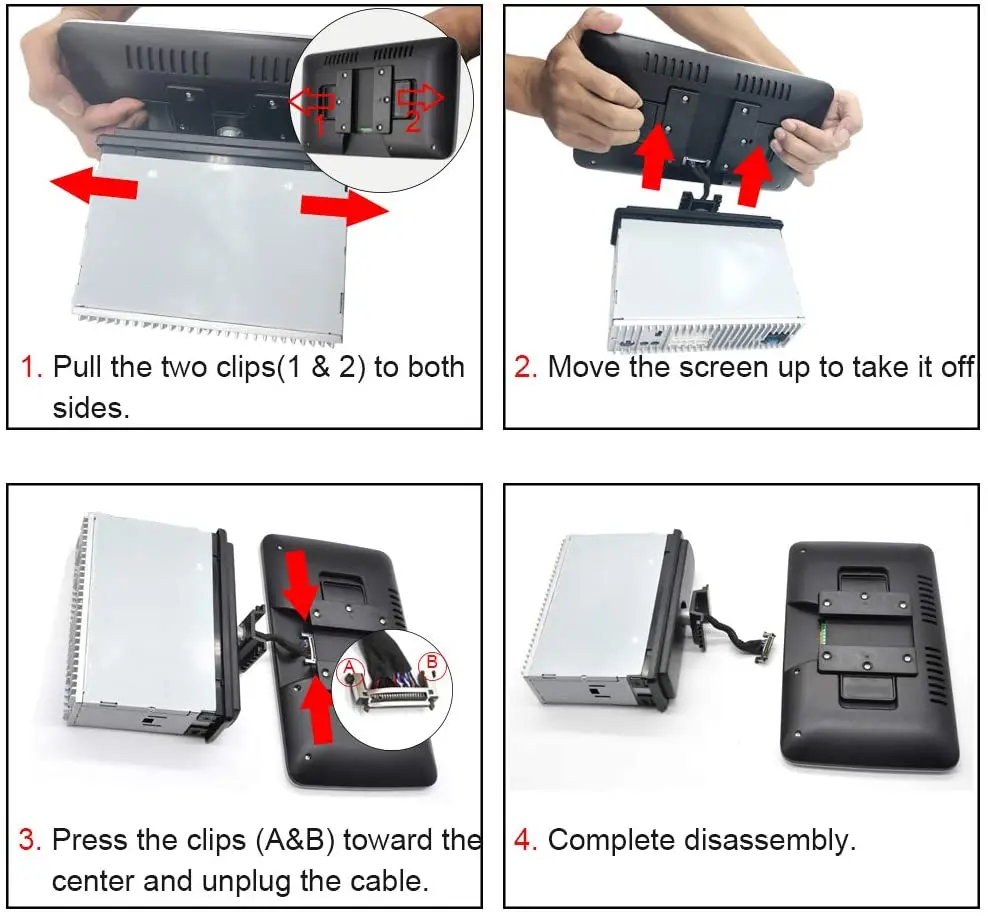 1 2

1. Pull the two clips(1 & 2) to both sides.

2. Move the screen up to take it off

A B

3. Press the clips (A&B) toward the center and unplug the cable.

4. Complete disassembly.