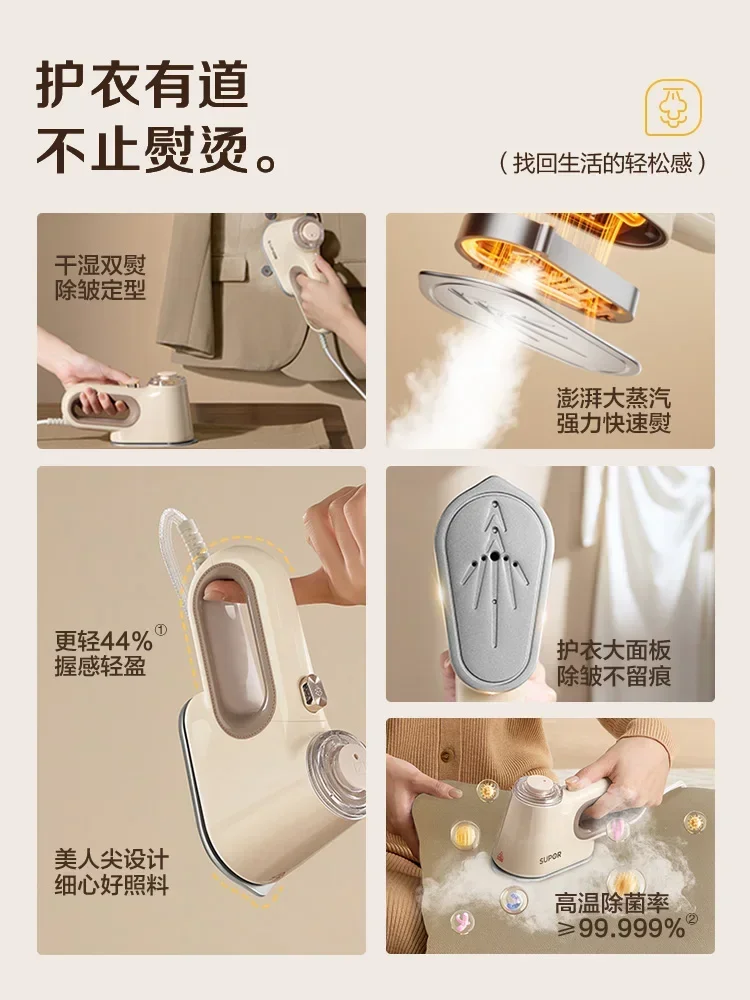 护衣有道
不止熨烫。

（找回生活的轻松感）

干湿双熨
除皱定型

澎湃大蒸汽
强力快速熨

更轻44%$^{①}$
握感轻盈

美人尖设计
细心好照料

护衣大面板
除皱不留痕

SUPOR

高温除菌率
≥99.999%$^{②}$