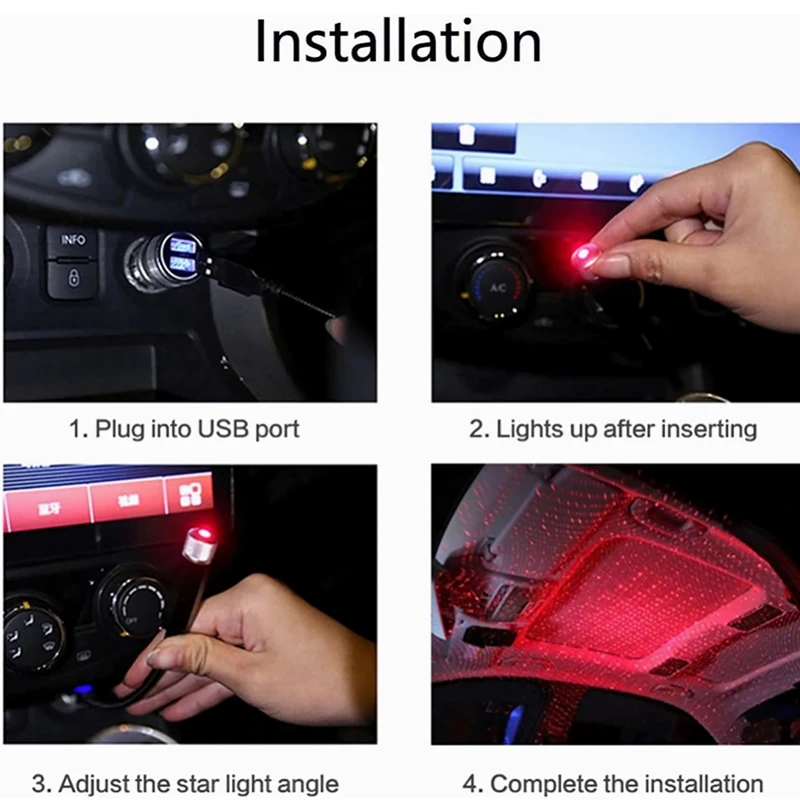 Installation

INFO

A/C

1. Plug into USB port

2. Lights up after inserting

OFF

3. Adjust the star light angle

4. Complete the installation