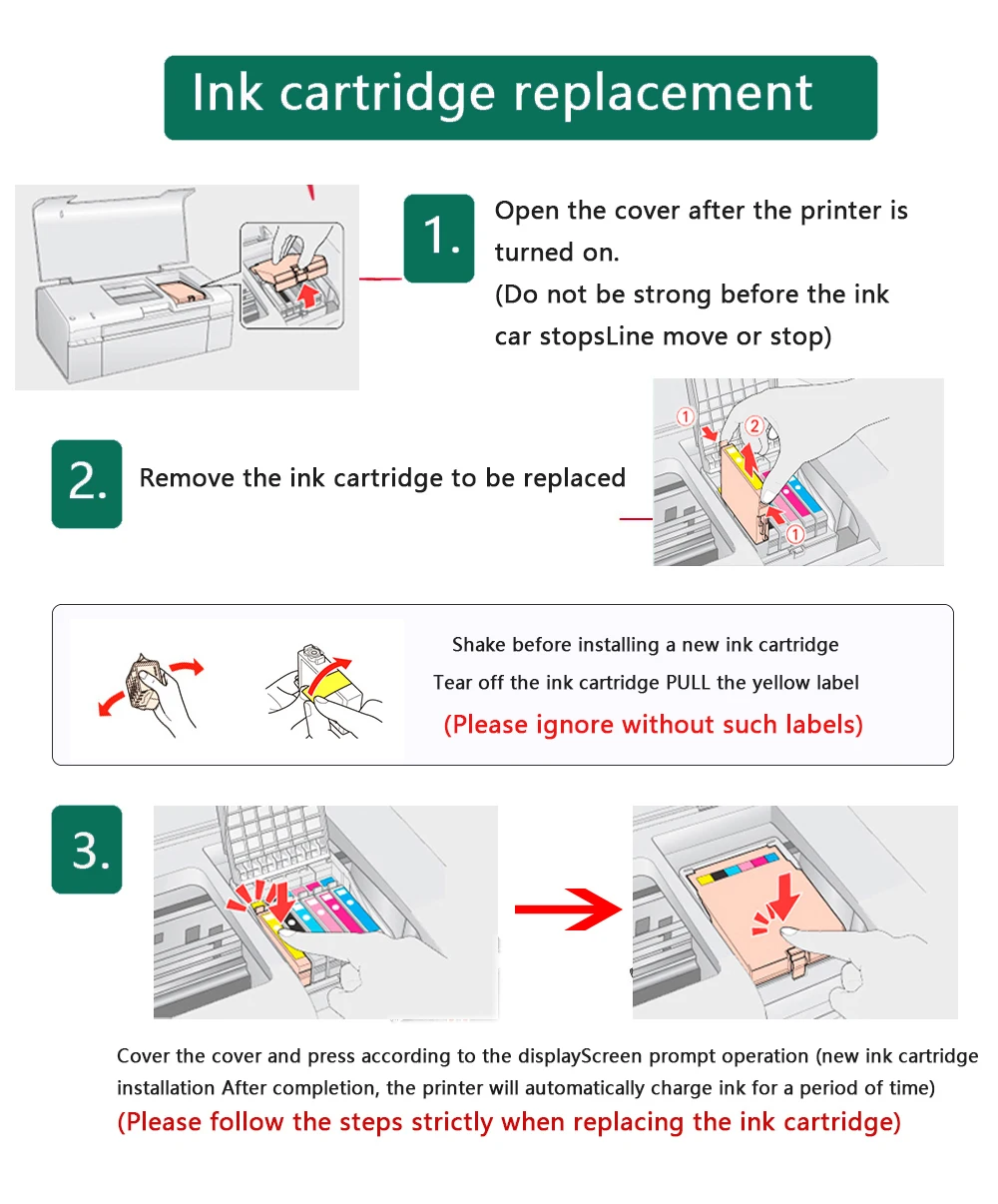 Ink cartridge replacement

1.

Open the cover after the printer is turned on.
(Do not be strong before the ink car stopsLine move or stop)

2.

Remove the ink cartridge to be replaced

①
②
①

Shake before installing a new ink cartridge
Tear off the ink cartridge PULL the yellow label
(Please ignore without such labels)

3.

Cover the cover and press according to the displayScreen prompt operation (new ink cartridge installation After completion, the printer will automatically charge ink for a period of time)
(Please follow the steps strictly when replacing the ink cartridge)