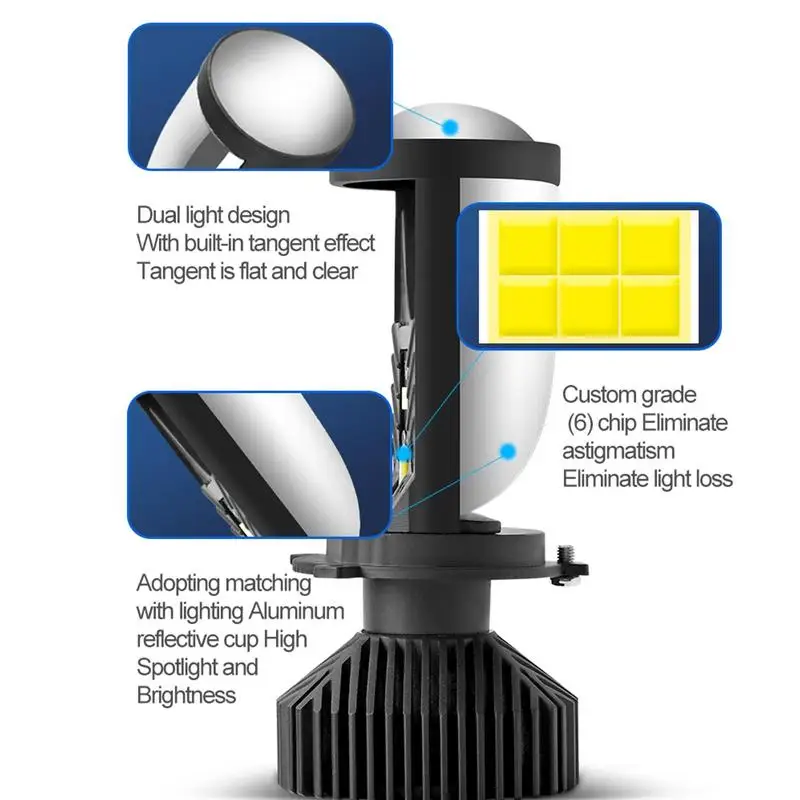 Dual light design
With built-in tangent effect
Tangent is flat and clear

Custom grade
(6) chip Eliminate
astigmatism
Eliminate light loss

Adopting matching
with lighting Aluminum
reflective cup High
Spotlight and
Brightness