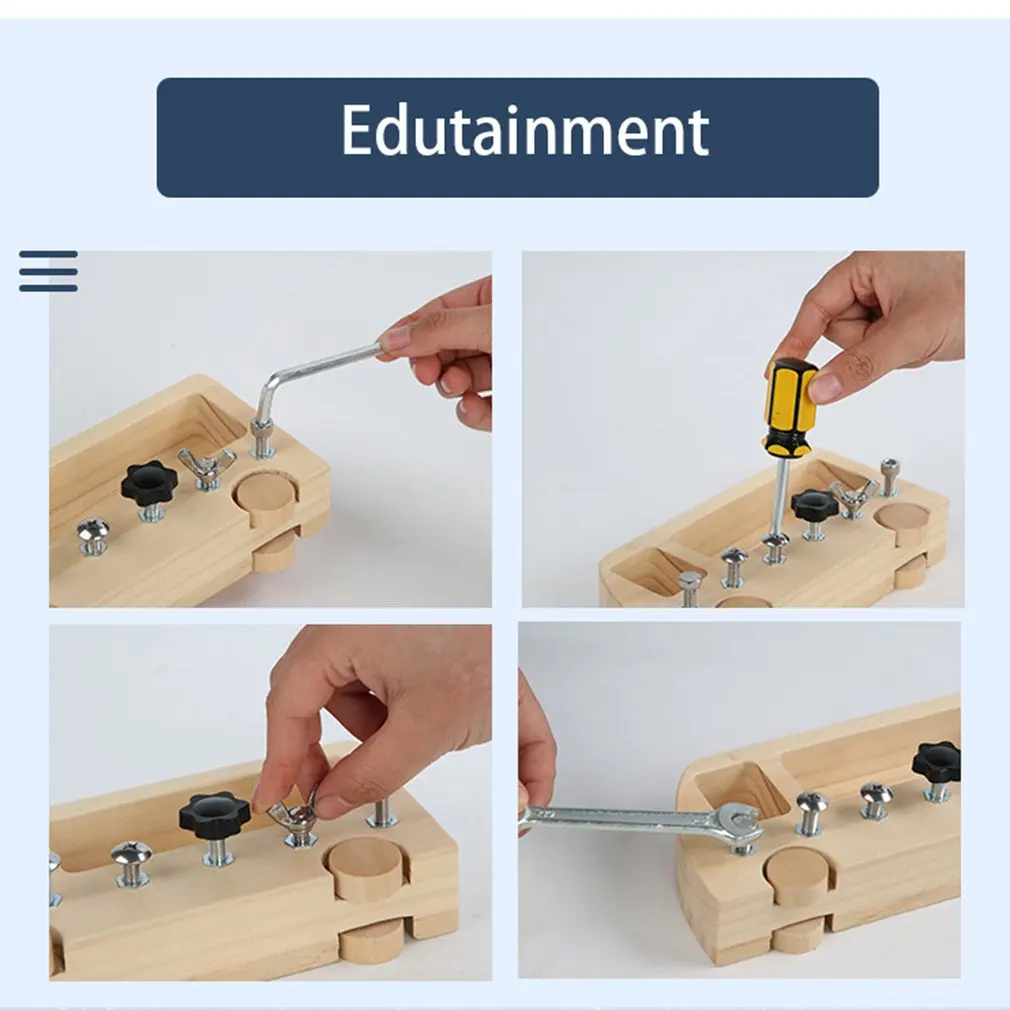 Edutainment