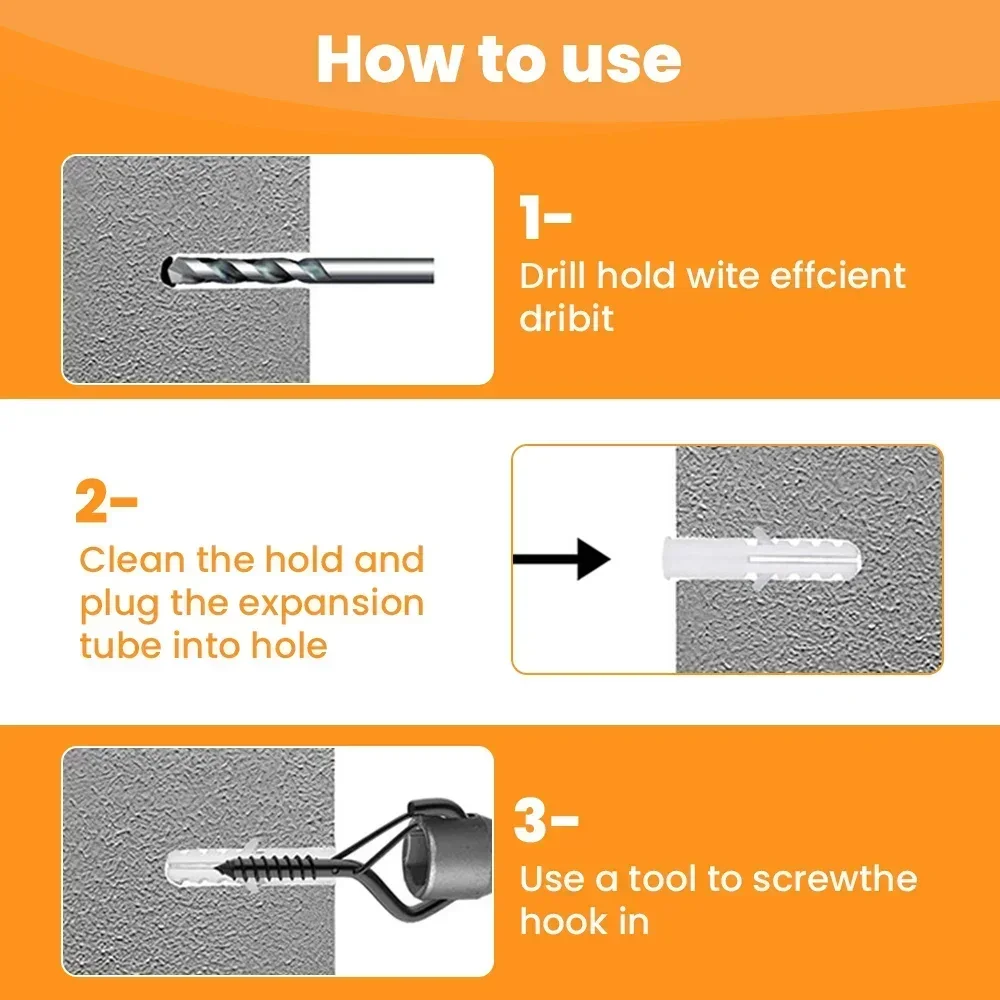 How to use

1-
Drill hold wite effcient dribit

2-
Clean the hold and plug the expansion tube into hole

3-
Use a tool to screwthe hook in