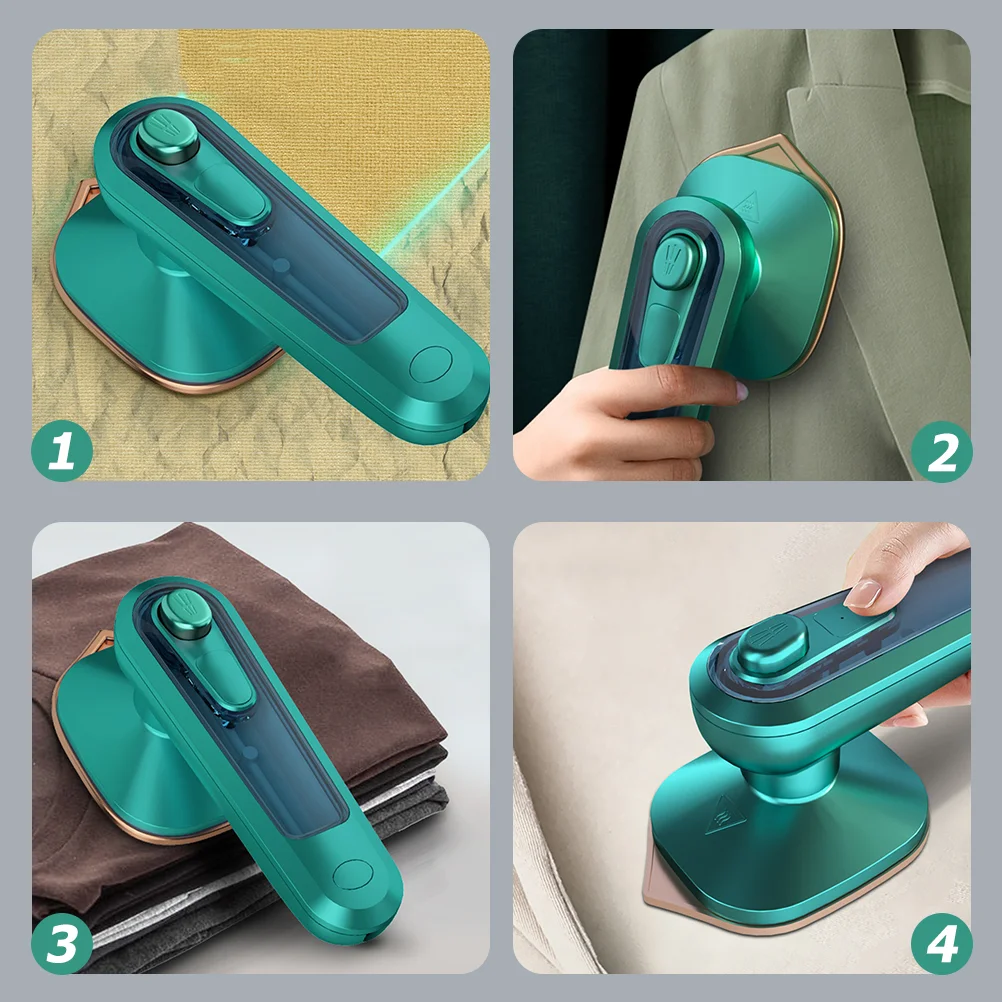 1

2

3

4