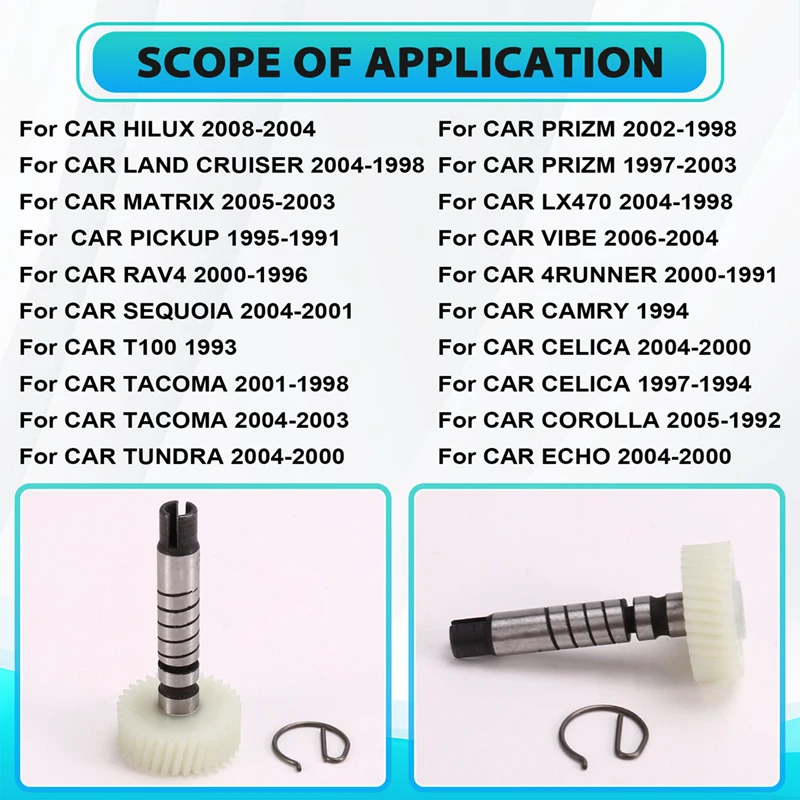 SCOPE OF APPLICATION

For CAR HILUX 2008-2004
For CAR LAND CRUISER 2004-1998
For CAR MATRIX 2005-2003
For CAR PICKUP 1995-1991
For CAR RAV4 2000-1996
For CAR SEQUOIA 2004-2001
For CAR T100 1993
For CAR TACOMA 2001-1998
For CAR TACOMA 2004-2003
For CAR TUNDRA 2004-2000

For CAR PRIZM 2002-1998
For CAR PRIZM 1997-2003
For CAR LX470 2004-1998
For CAR VIBE 2006-2004
For CAR 4RUNNER 2000-1991
For CAR CAMRY 1994
For CAR CELICA 2004-2000
For CAR CELICA 1997-1994
For CAR COROLLA 2005-1992
For CAR ECHO 2004-2000