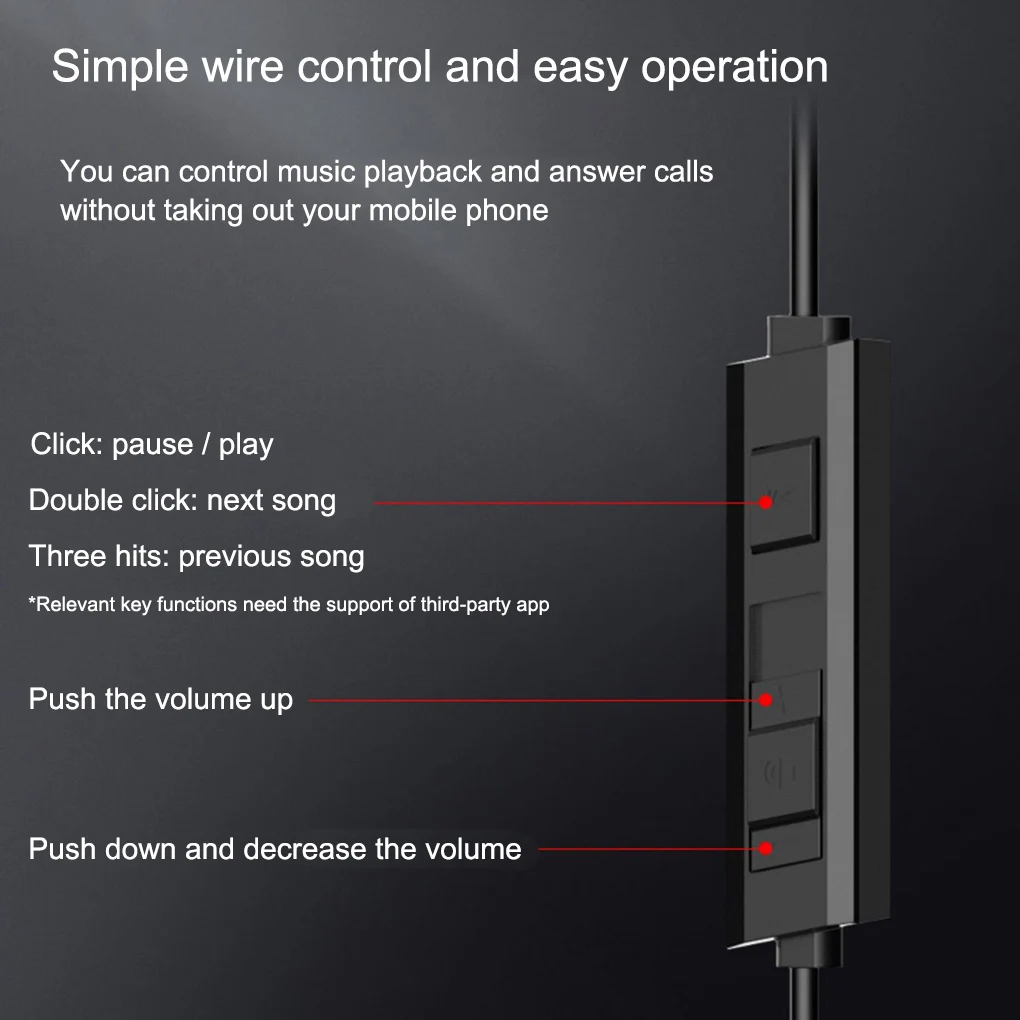 Simple wire control and easy operation

You can control music playback and answer calls without taking out your mobile phone

Click: pause / play

Double click: next song

Three hits: previous song

*Relevant key functions need the support of third-party app

Push the volume up

Push down and decrease the volume