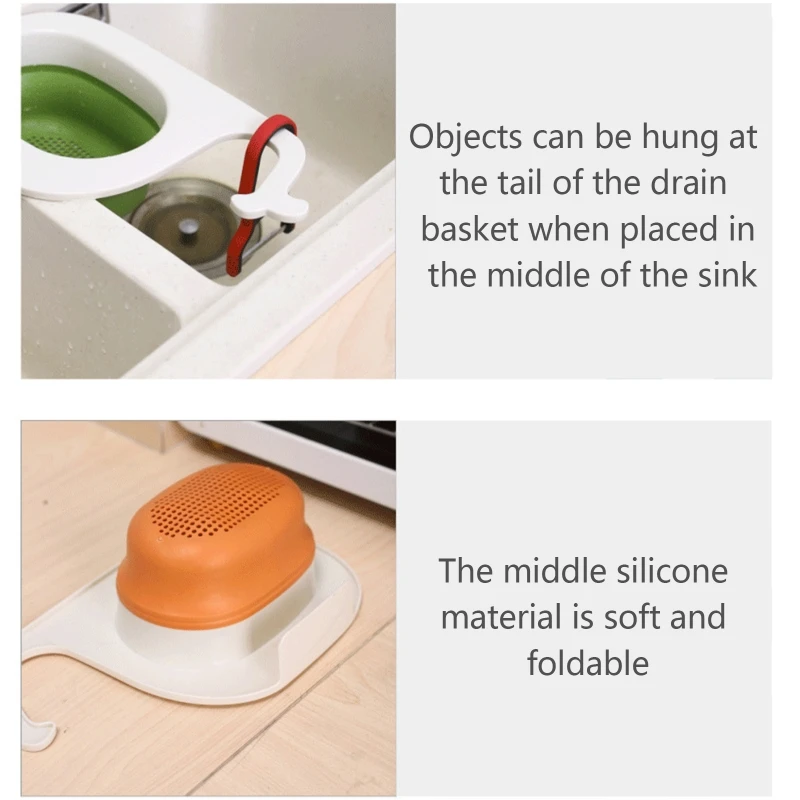 Objects can be hung at the tail of the drain basket when placed in the middle of the sink

The middle silicone material is soft and foldable