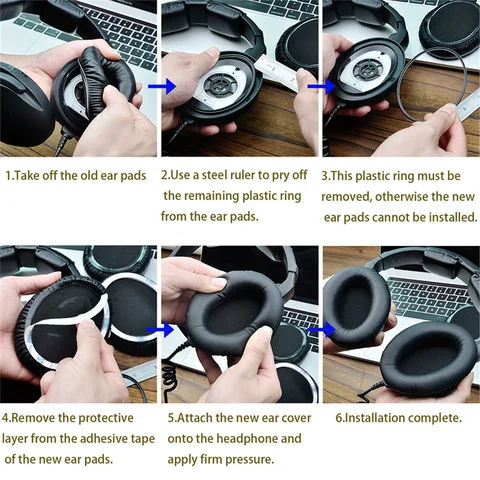 1.Take off the old ear pads

2.Use a steel ruler to pry off the remaining plastic ring from the ear pads.

3.This plastic ring must be removed, otherwise the new ear pads cannot be installed.

4.Remove the protective layer from the adhesive tape of the new ear pads.

5.Attach the new ear cover onto the headphone and apply firm pressure.

6.Installation complete.