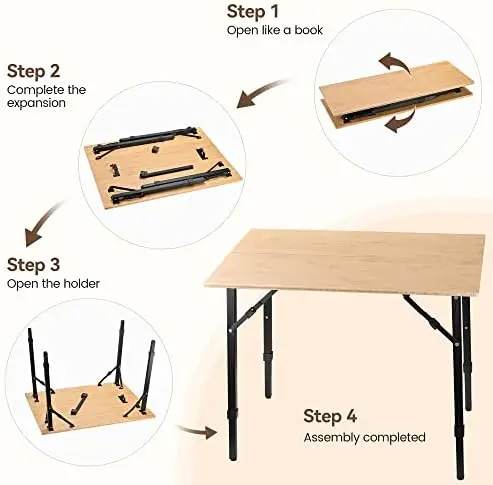 Step 1
Open like a book

Step 2
Complete the expansion

Step 3
Open the holder

Step 4
Assembly completed