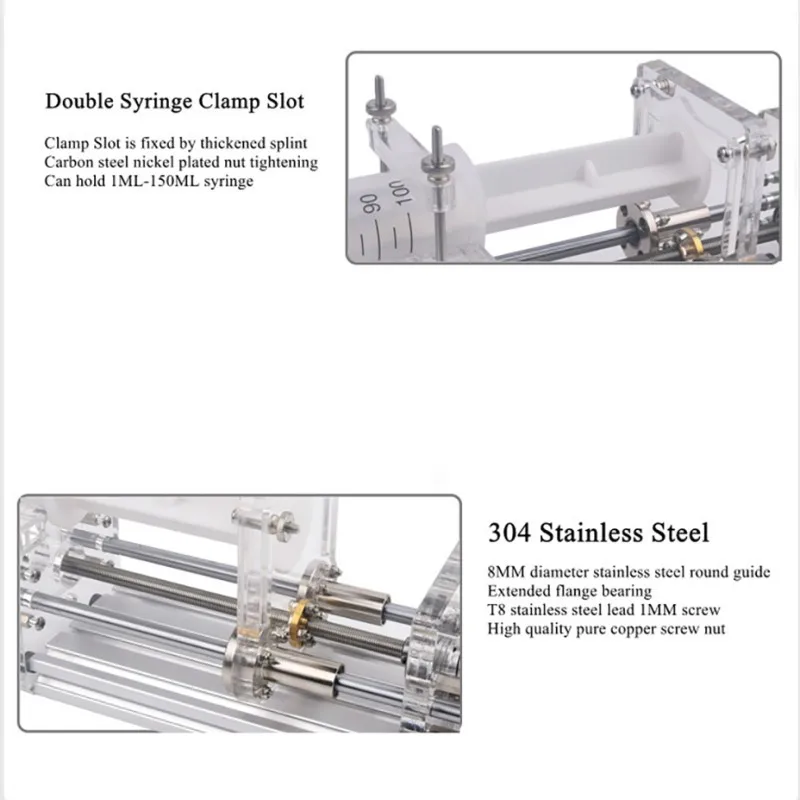 Double Syringe Clamp Slot

Clamp Slot is fixed by thickened splint
Carbon steel nickel plated nut tightening
Can hold 1ML-150ML syringe

90
100

304 Stainless Steel

8MM diameter stainless steel round guide
Extended flange bearing
T8 stainless steel lead 1MM screw
High quality pure copper screw nut