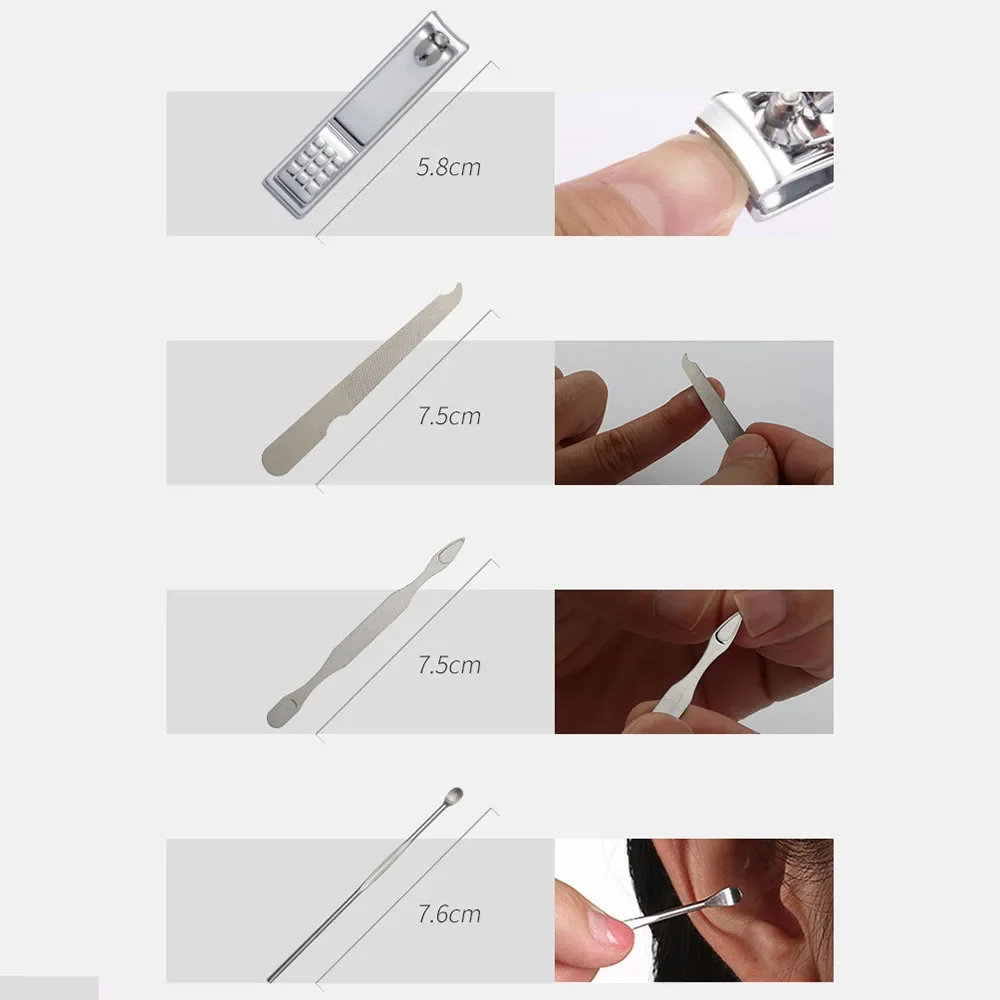 5.8cm

7.5cm

7.5cm

7.6cm