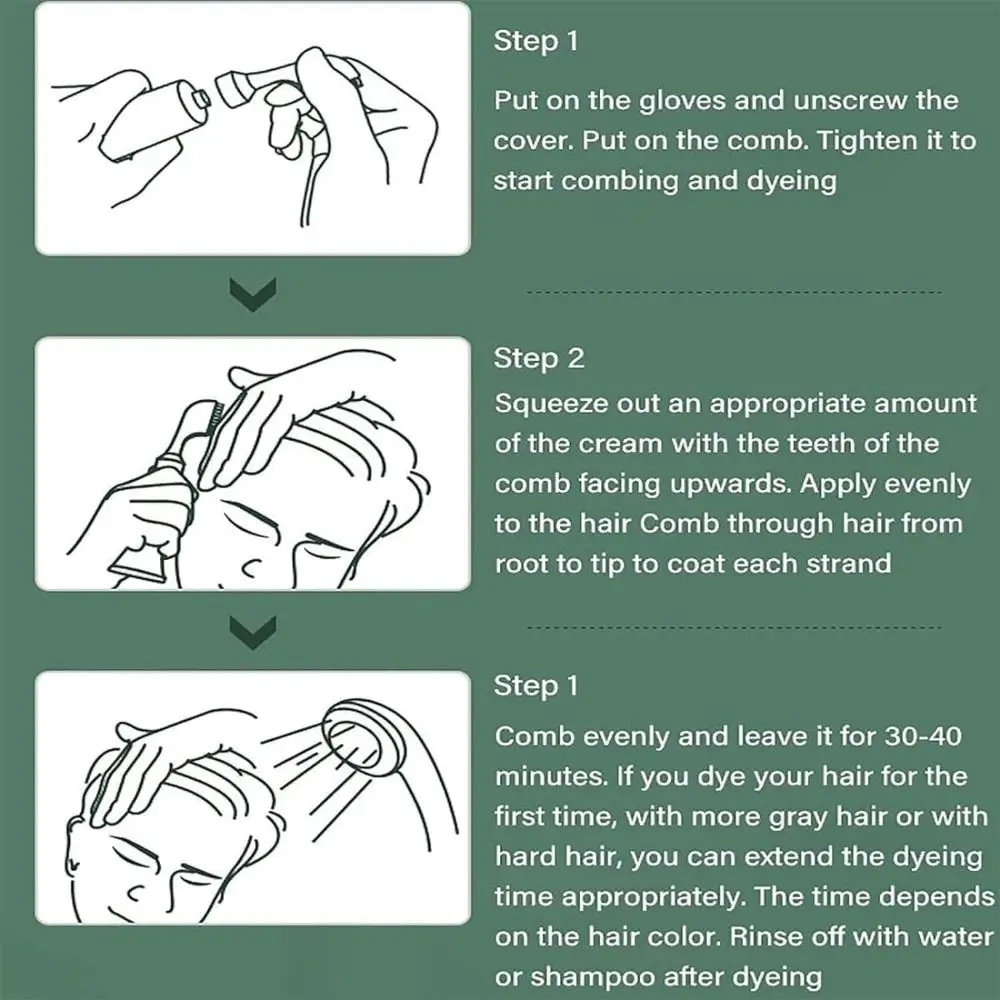 Step 1

Put on the gloves and unscrew the cover. Put on the comb. Tighten it to start combing and dyeing

Step 2

Squeeze out an appropriate amount of the cream with the teeth of the comb facing upwards. Apply evenly to the hair Comb through hair from root to tip to coat each strand

Step 1

Comb evenly and leave it for 30-40 minutes. If you dye your hair for the first time, with more gray hair or with hard hair, you can extend the dyeing time appropriately. The time depends on the hair color. Rinse off with water or shampoo after dyeing