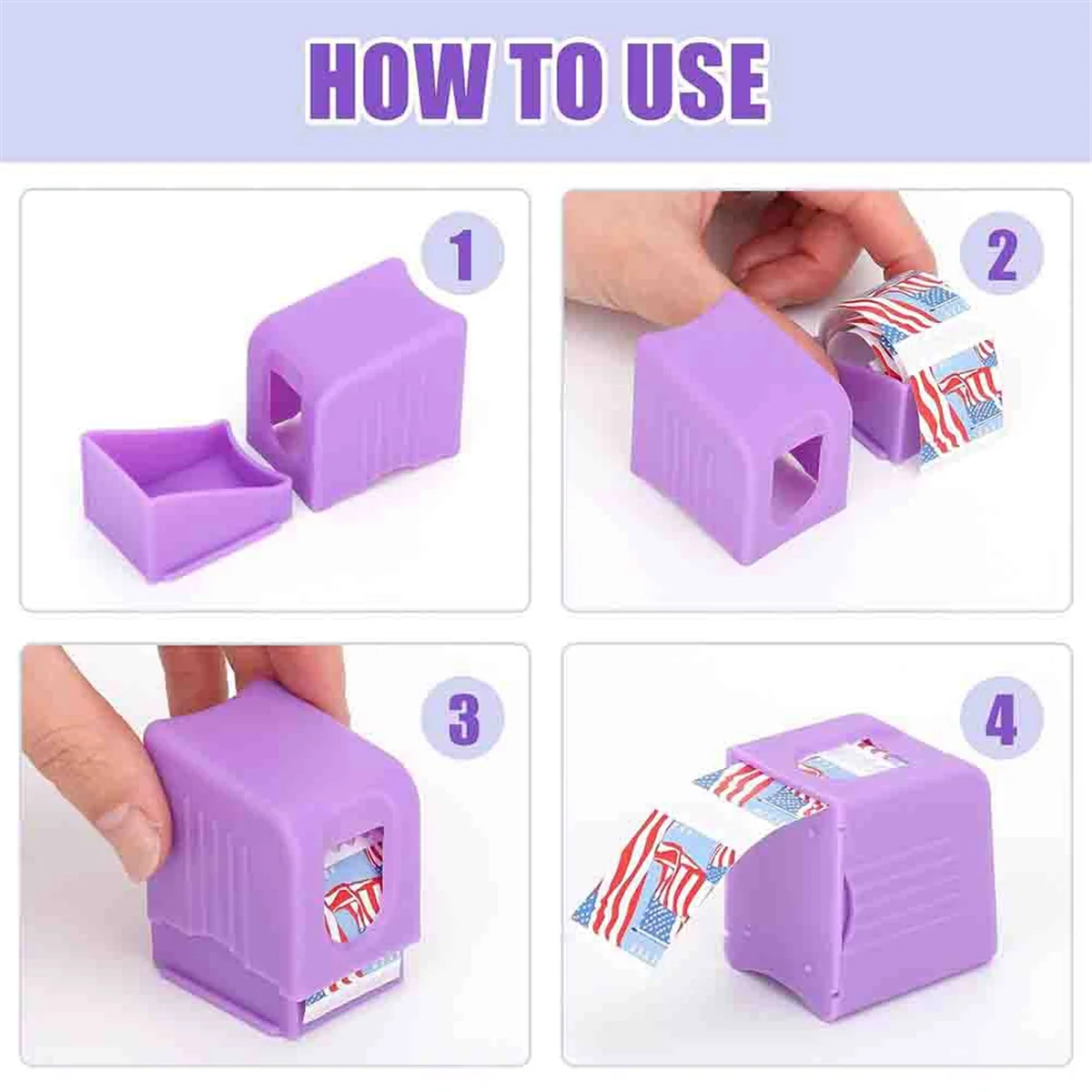 HOW TO USE

1

2

3

4