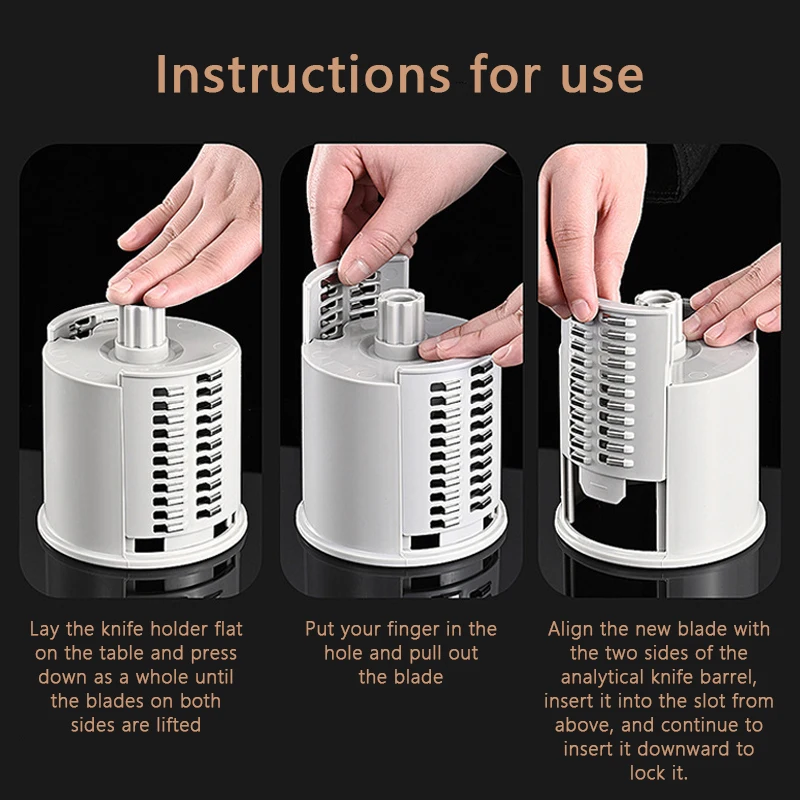 Instructions for use

Lay the knife holder flat on the table and press down as a whole until the blades on both sides are lifted

Put your finger in the hole and pull out the blade

Align the new blade with the two sides of the analytical knife barrel, insert it into the slot from above, and continue to insert it downward to lock it.