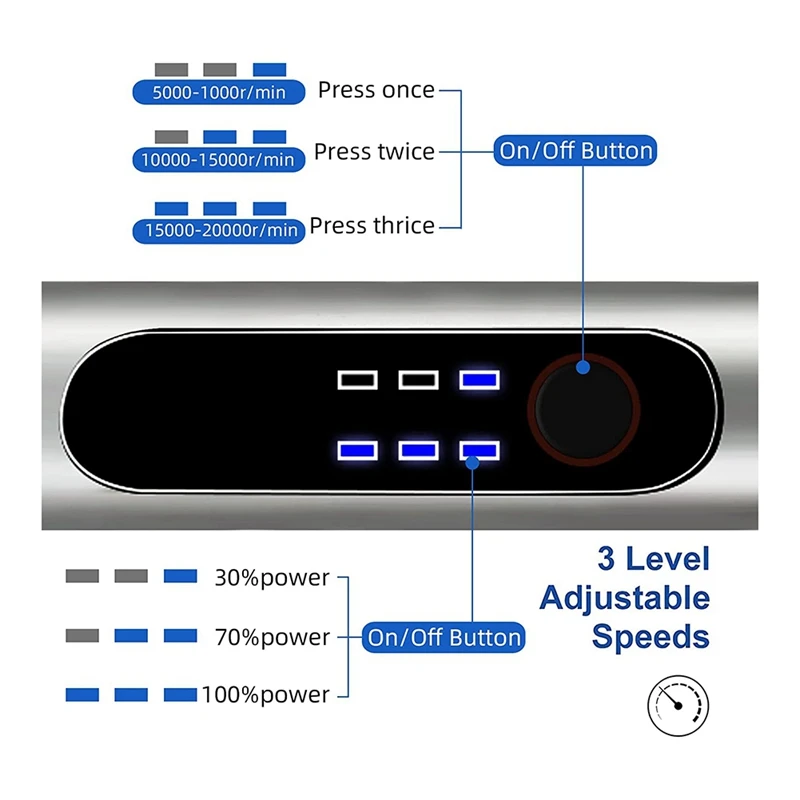 5000-1000r/min Press once

10000-15000r/min Press twice

15000-20000r/min Press thrice

On/Off Button

30%power

70%power

100%power

On/Off Button

3 Level Adjustable Speeds