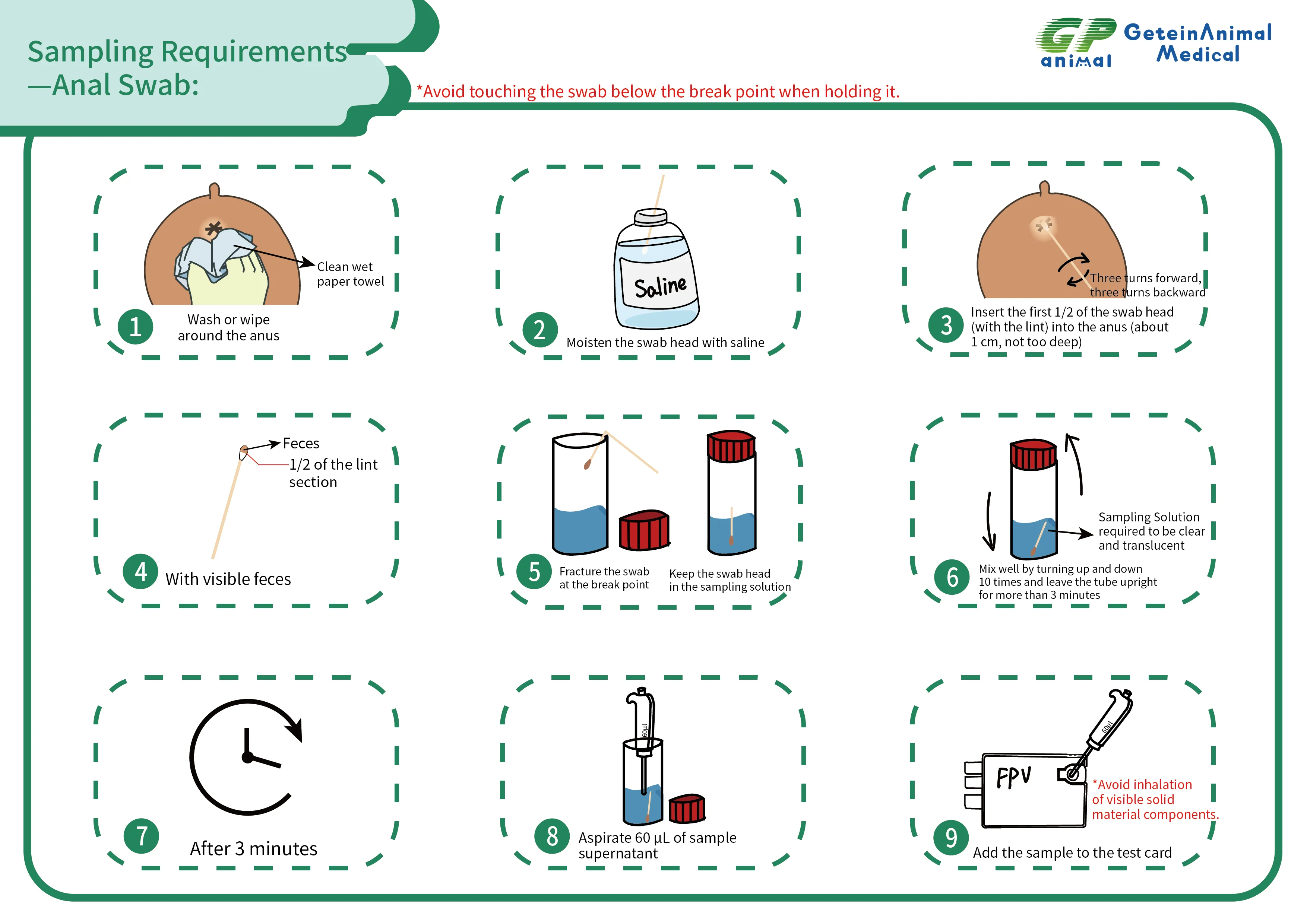 Sampling Requirements
—Anal Swab:

GP animal GeteinAnimal Medical

*Avoid touching the swab below the break point when holding it.

Clean wet paper towel

1 Wash or wipe around the anus

Saline

2 Moisten the swab head with saline

Three turns forward, three turns backward

3 Insert the first 1/2 of the swab head (with the lint) into the anus (about 1 cm, not too deep)

Feces

1/2 of the lint section

4 With visible feces

5 Fracture the swab at the break point

Keep the swab head in the sampling solution

Sampling Solution required to be clear and translucent

6 Mix well by turning up and down 10 times and leave the tube upright for more than 3 minutes

7 After 3 minutes

60μl

8 Aspirate 60 μL of sample supernatant

60μl

FPV

*Avoid inhalation of visible solid material components.

9 Add the sample to the test card