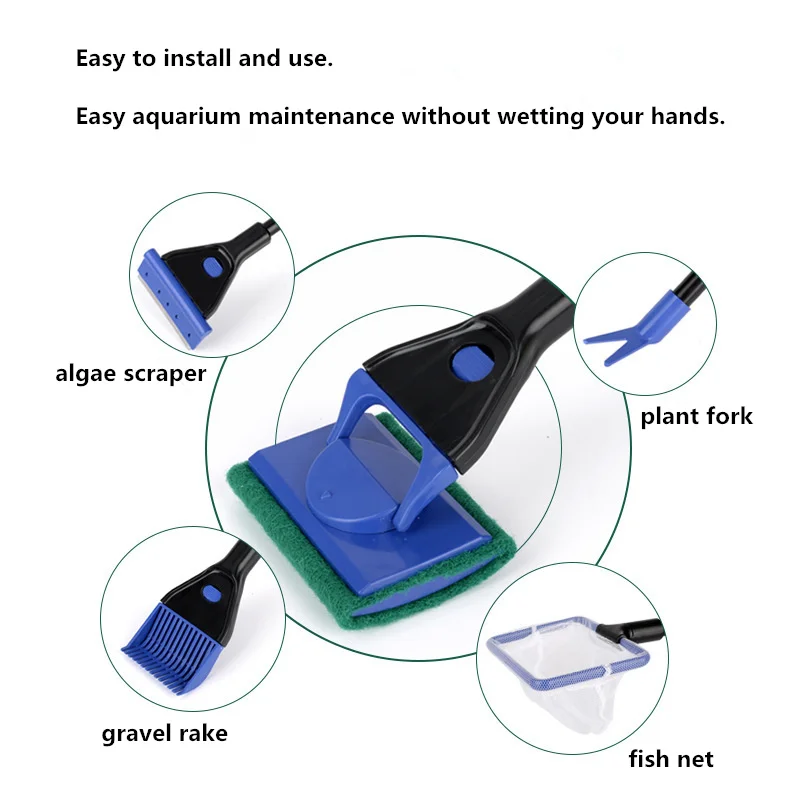 Easy to install and use.

Easy aquarium maintenance without wetting your hands.

algae scraper

plant fork

gravel rake

fish net