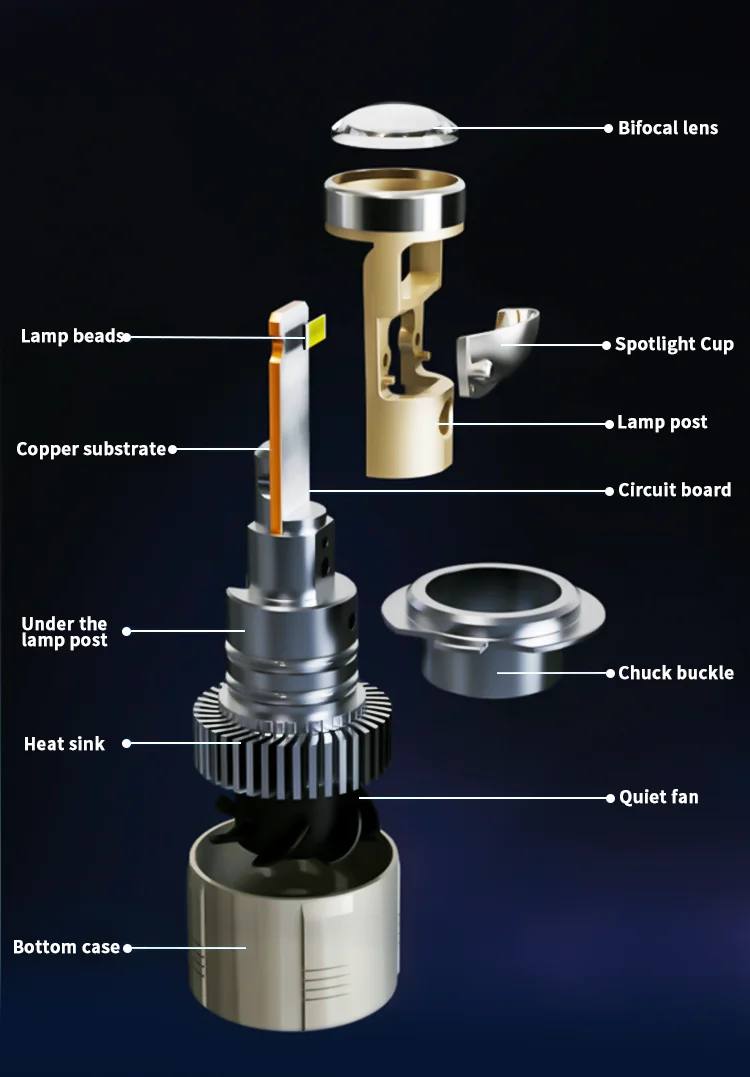 Bifocal lens

Lamp beads

Spotlight Cup

Lamp post

Copper substrate

Circuit board

Under the lamp post

Chuck buckle

Heat sink

Quiet fan

Bottom case