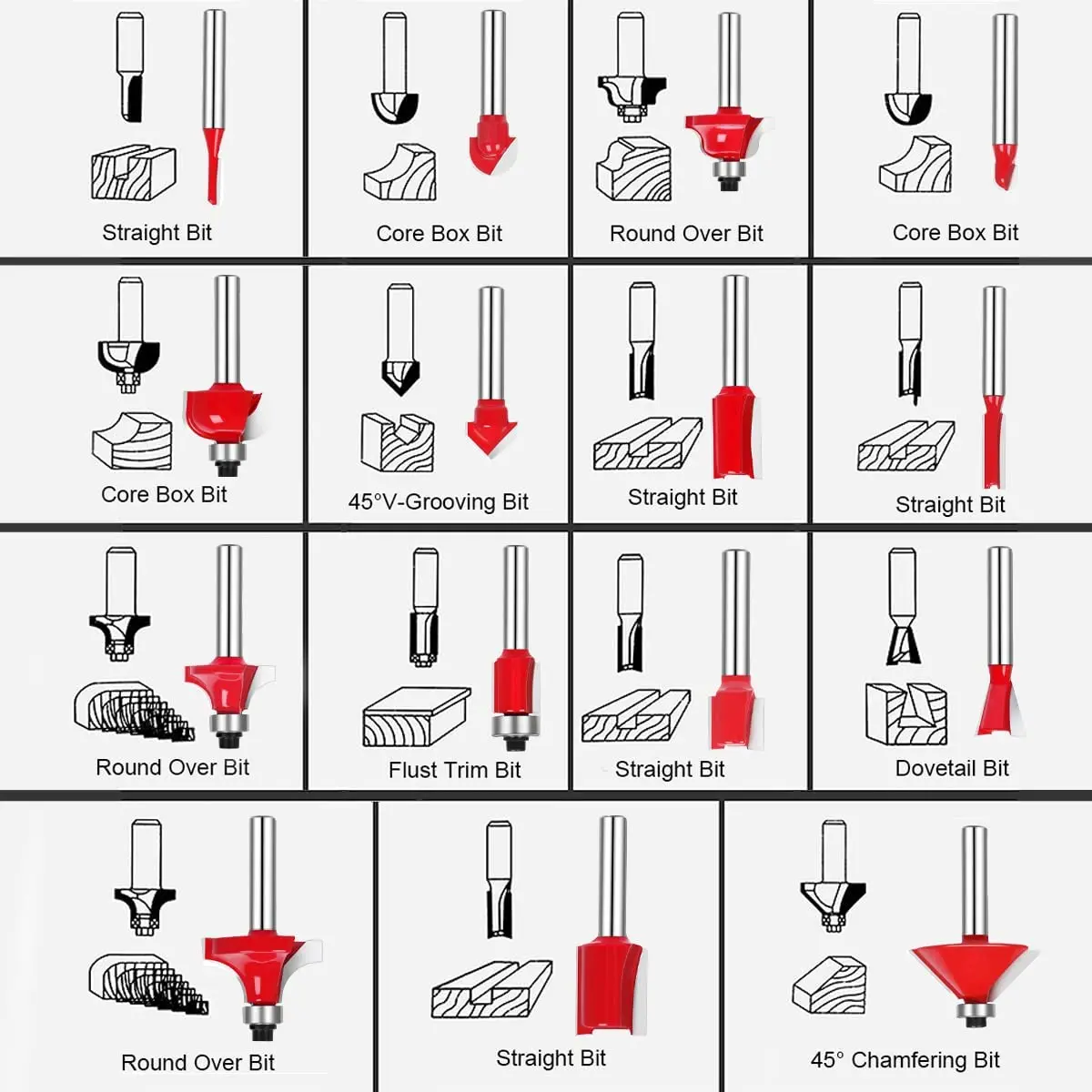 Straight Bit

Core Box Bit

Round Over Bit

Core Box Bit

Core Box Bit

45°V-Grooving Bit

Straight Bit

Straight Bit

Round Over Bit

Flust Trim Bit

Straight Bit

Dovetail Bit

Round Over Bit

Straight Bit

45° Chamfering Bit