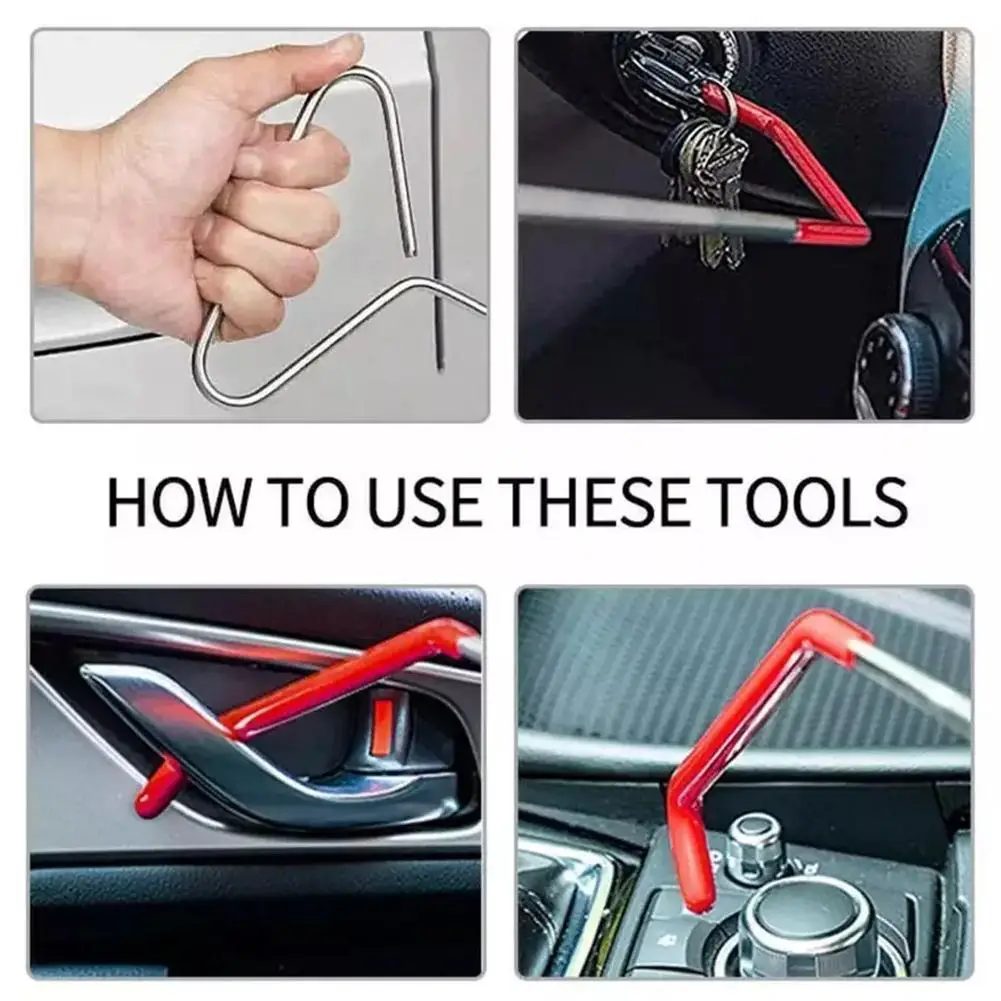 HOW TO USE THESE TOOLS