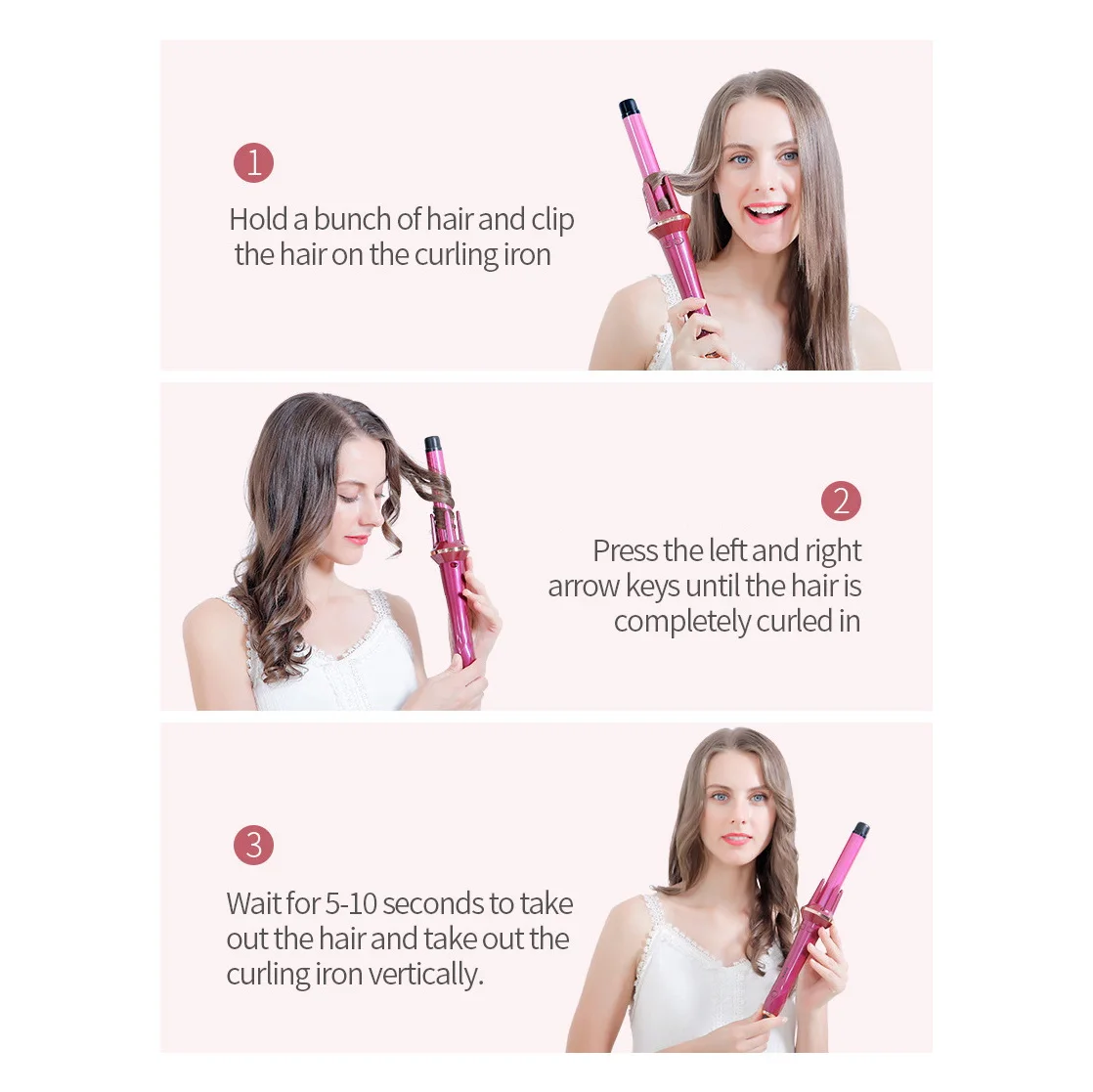 1

Hold a bunch of hair and clip the hair on the curling iron

2

Press the left and right arrow keys until the hair is completely curled in

3

Wait for 5-10 seconds to take out the hair and take out the curling iron vertically.