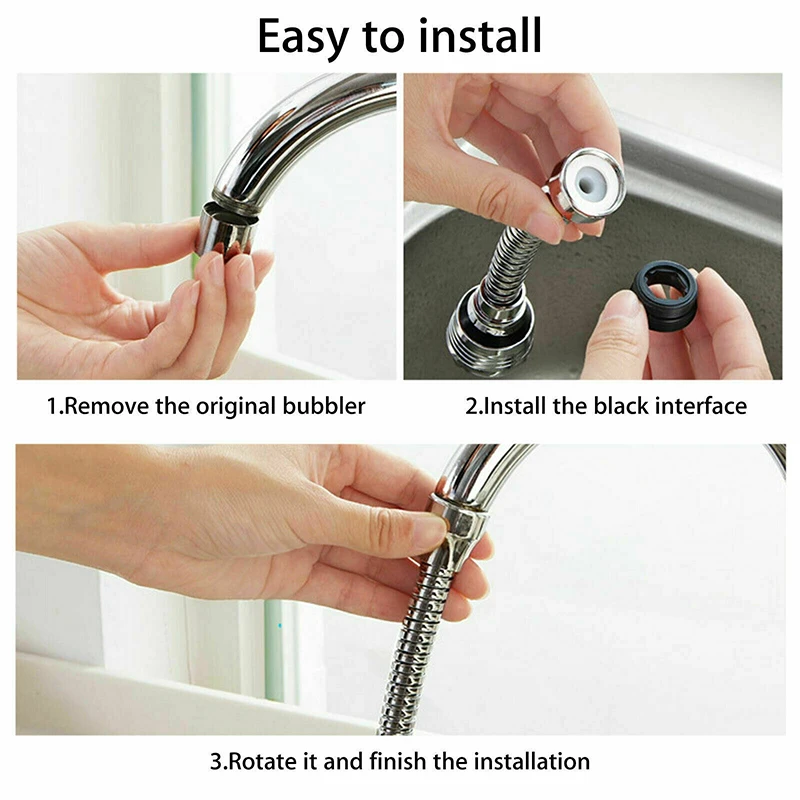 Easy to install

1.Remove the original bubbler

2.Install the black interface

3.Rotate it and finish the installation