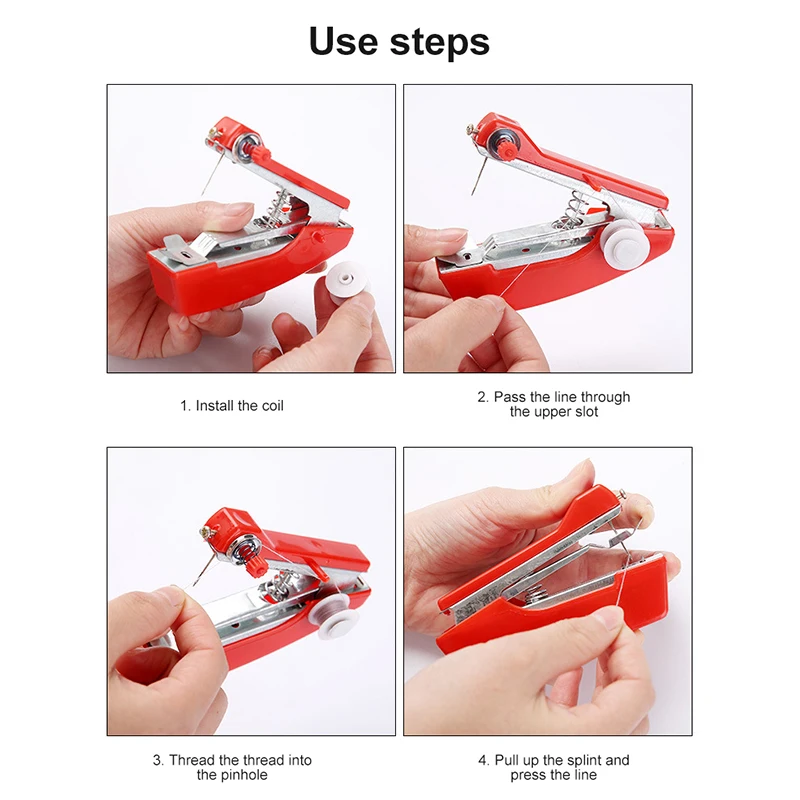 Use steps

1. Install the coil

2. Pass the line through the upper slot

3. Thread the thread into the pinhole

4. Pull up the splint and press the line