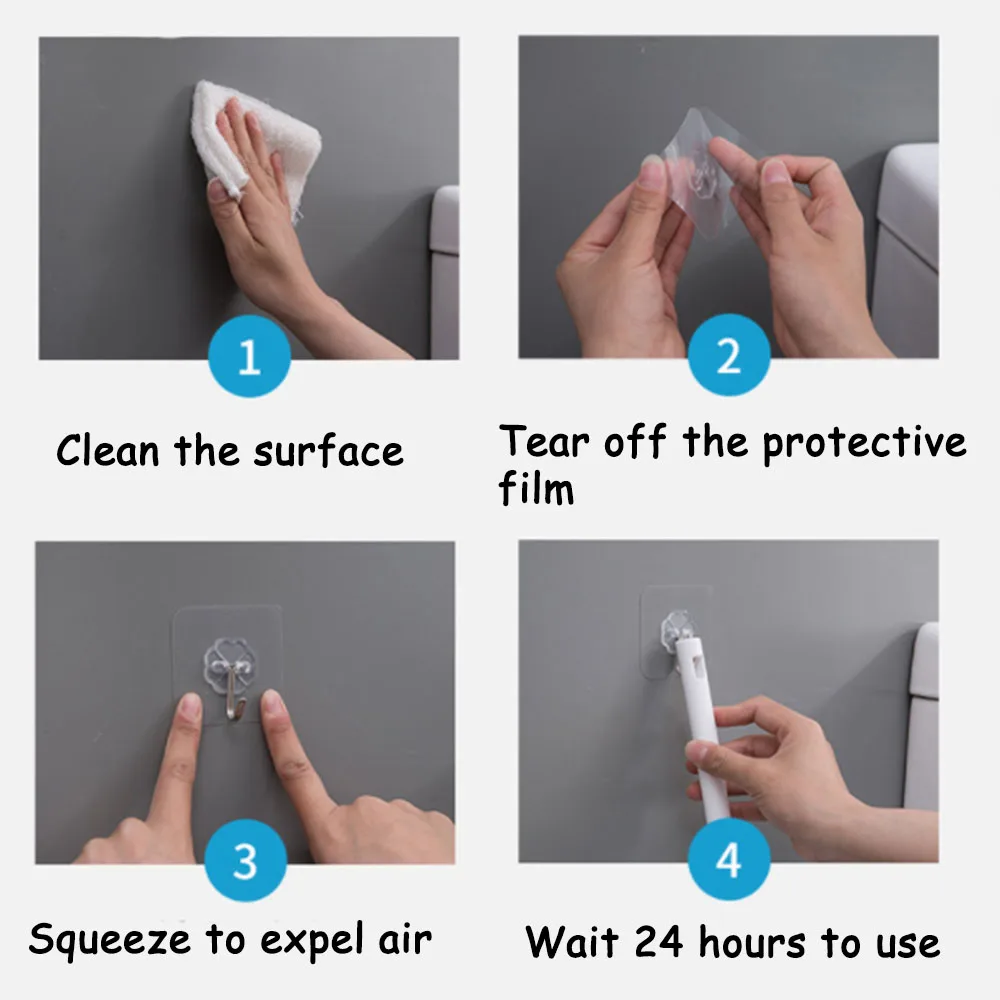 1
Clean the surface

2
Tear off the protective film

3
Squeeze to expel air

4
Wait 24 hours to use