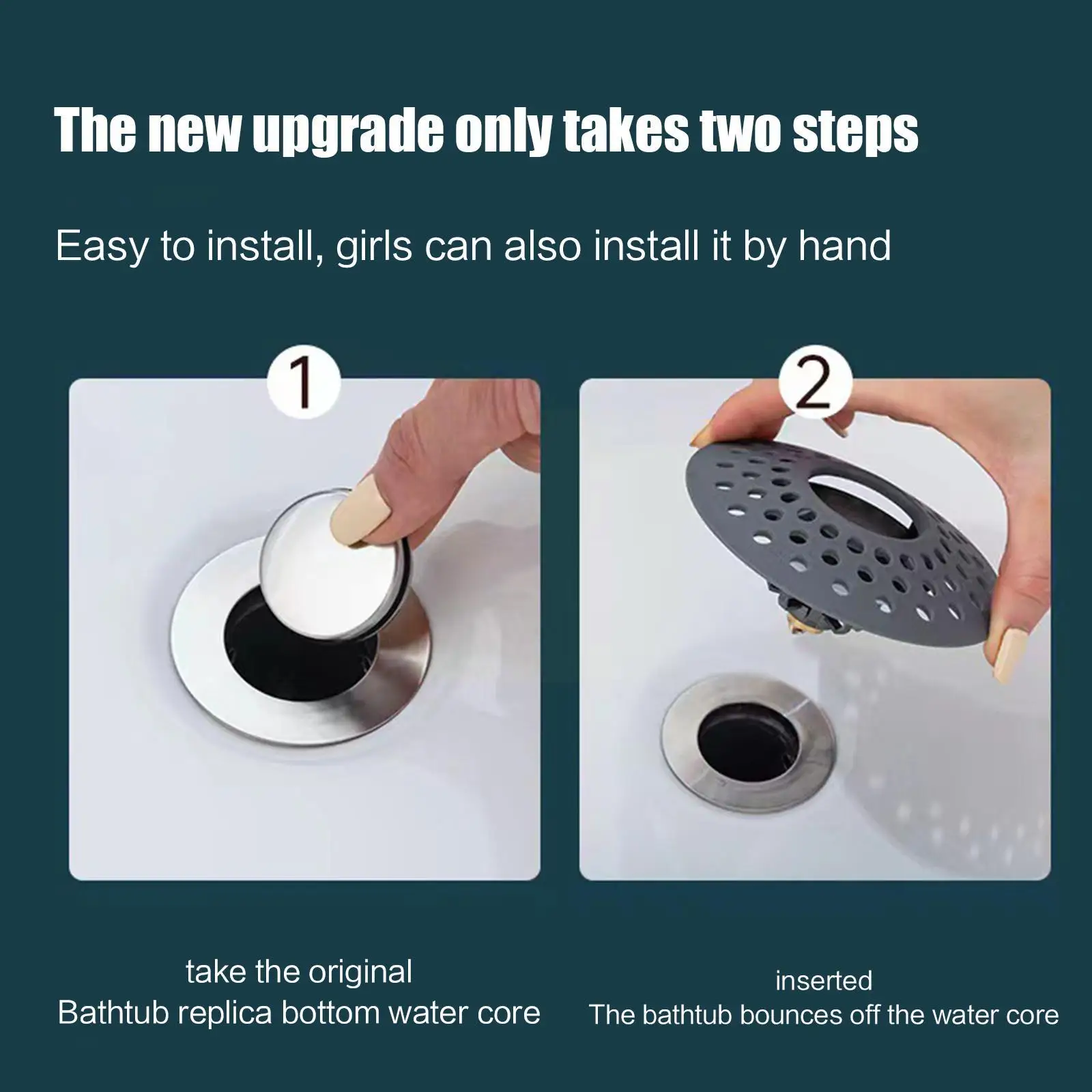 The new upgrade only takes two steps

Easy to install, girls can also install it by hand

1

2

take the original
Bathtub replica bottom water core

inserted
The bathtub bounces off the water core