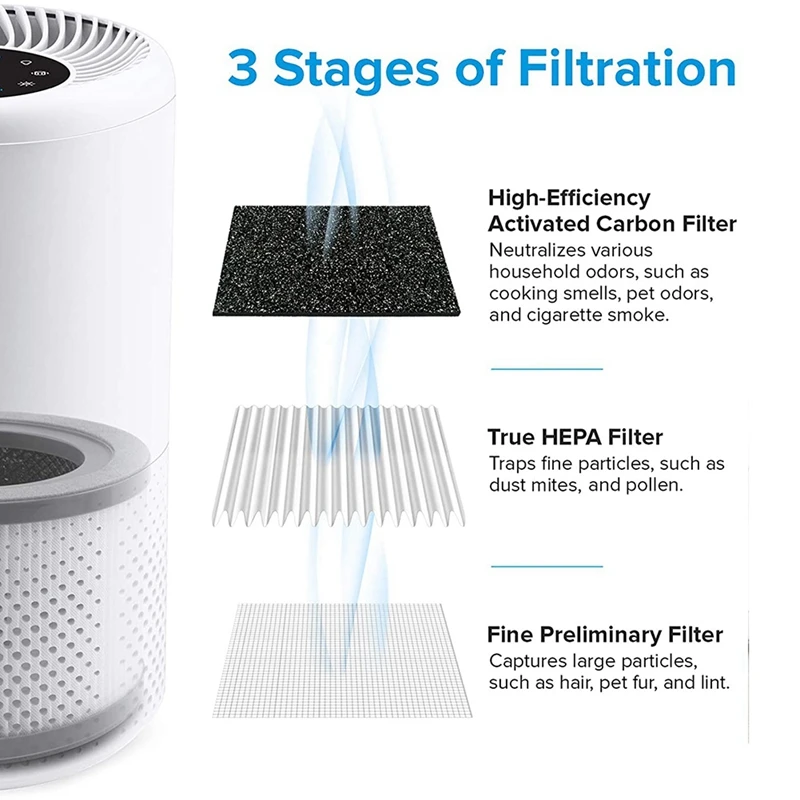 3 Stages of Filtration

High-Efficiency Activated Carbon Filter
Neutralizes various household odors, such as cooking smells, pet odors, and cigarette smoke.

True HEPA Filter
Traps fine particles, such as dust mites, and pollen.

Fine Preliminary Filter
Captures large particles, such as hair, pet fur, and lint.