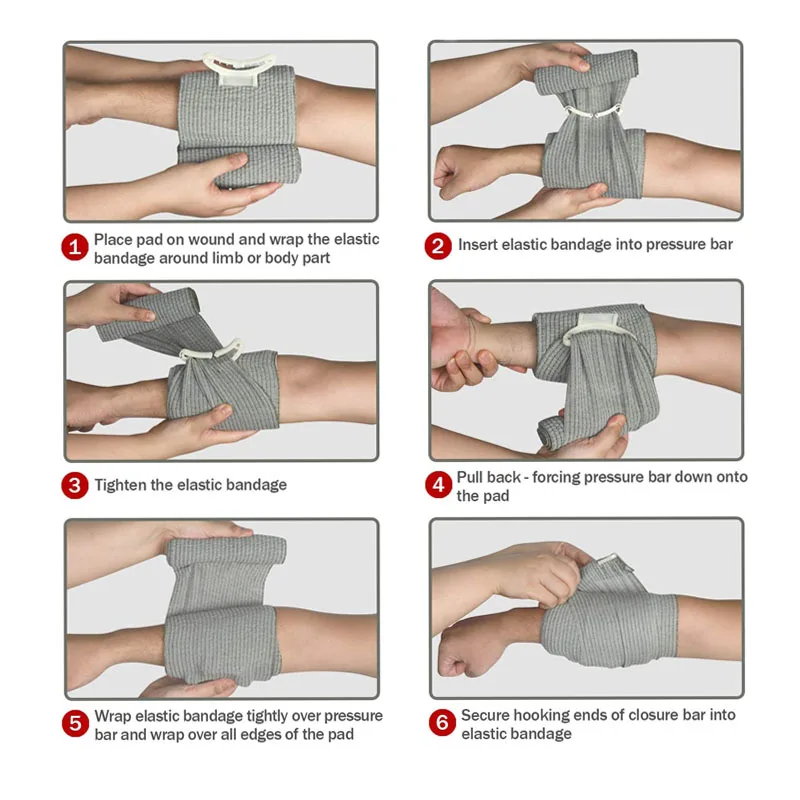 1 Place pad on wound and wrap the elastic bandage around limb or body part

2 Insert elastic bandage into pressure bar

3 Tighten the elastic bandage

4 Pull back - forcing pressure bar down onto the pad

5 Wrap elastic bandage tightly over pressure bar and wrap over all edges of the pad

6 Secure hooking ends of closure bar into elastic bandage