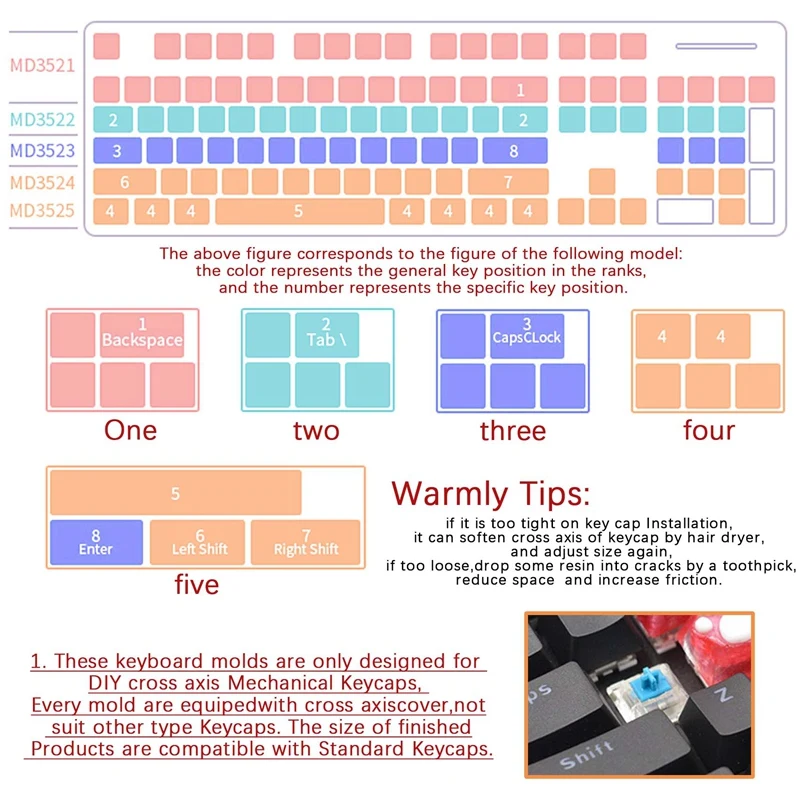 MD3521
MD3522
MD3523
MD3524
MD3525

1
2 2
3 8
6 7
4 4 4 5 4 4 4 4

The above figure corresponds to the figure of the following model: the color represents the general key position in the ranks, and the number represents the specific key position.

1 Backspace
One

2 Tab \
two

3 CapsCLock
three

4 4
four

5
8 Enter
6 Left Shift
7 Right Shift
five

Warmly Tips:
if it is too tight on key cap Installation, it can soften cross axis of keycap by hair dryer, and adjust size again, if too loose,drop some resin into cracks by a toothpick, reduce space and increase friction.

1. These keyboard molds are only designed for DIY cross axis Mechanical Keycaps, Every mold are equipedwith cross axiscover,not suit other type Keycaps. The size of finished Products are compatible with Standard Keycaps.

ps
Z
Shift