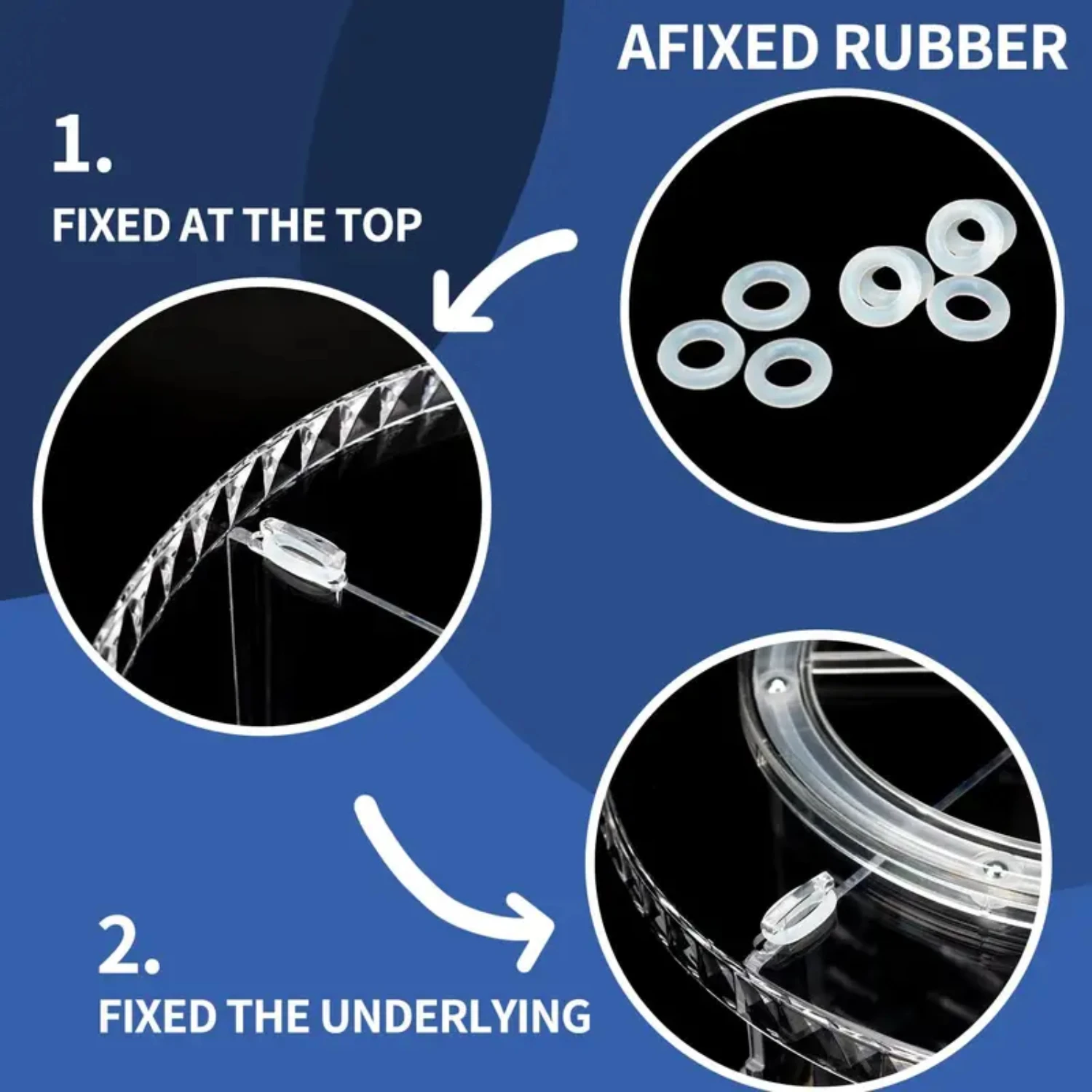 AFIXED RUBBER

1.

FIXED AT THE TOP

2.

FIXED THE UNDERLYING