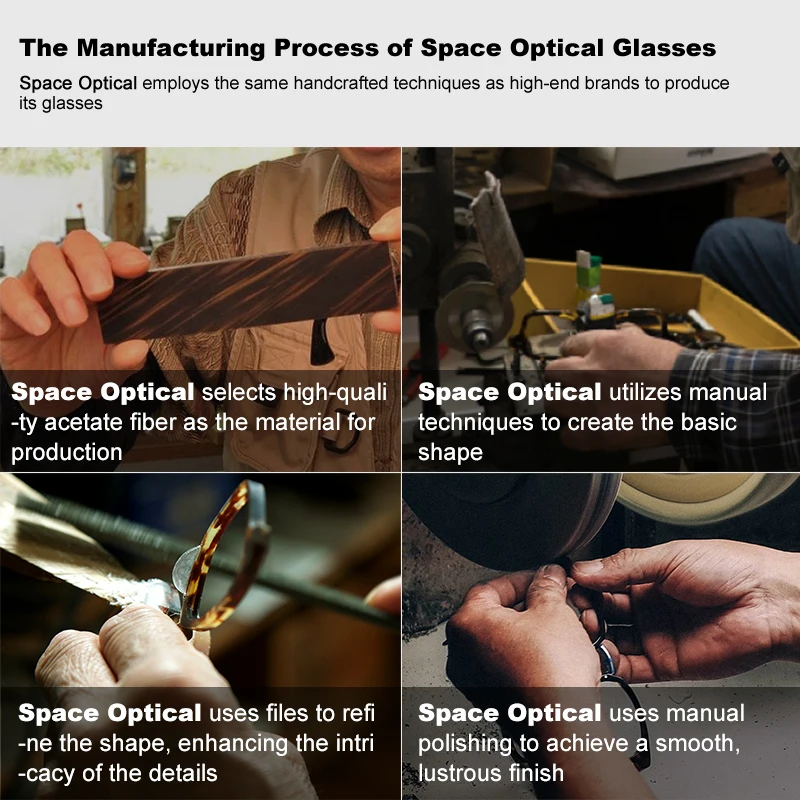 The Manufacturing Process of Space Optical Glasses

Space Optical employs the same handcrafted techniques as high-end brands to produce its glasses

Space Optical selects high-quali-ty acetate fiber as the material for production

Space Optical utilizes manual techniques to create the basic shape

Space Optical uses files to refi-ne the shape, enhancing the intri-cacy of the details

Space Optical uses manual polishing to achieve a smooth, lustrous finish