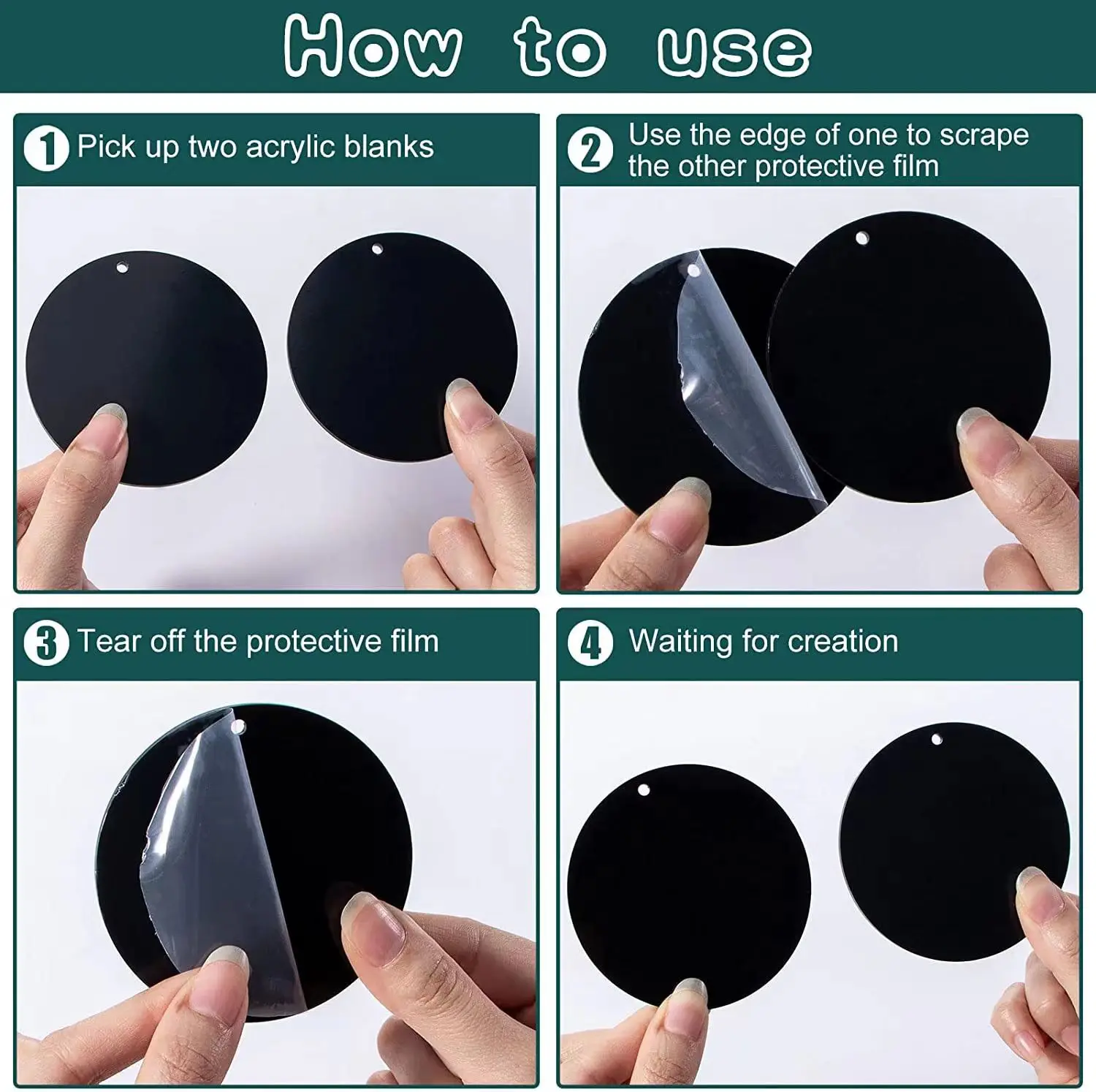 How to use

1 Pick up two acrylic blanks

2 Use the edge of one to scrape the other protective film

3 Tear off the protective film

4 Waiting for creation