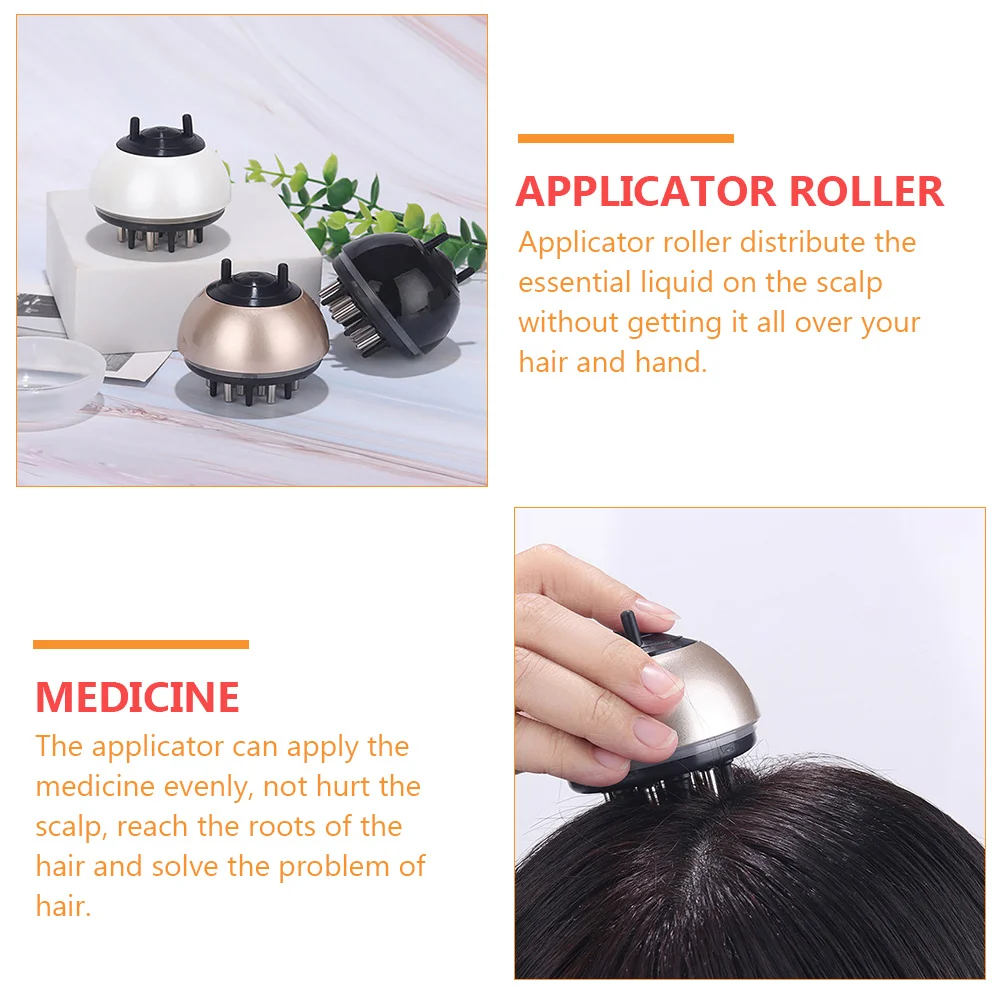 APPLICATOR ROLLER
Applicator roller distribute the essential liquid on the scalp without getting it all over your hair and hand.

MEDICINE
The applicator can apply the medicine evenly, not hurt the scalp, reach the roots of the hair and solve the problem of hair.