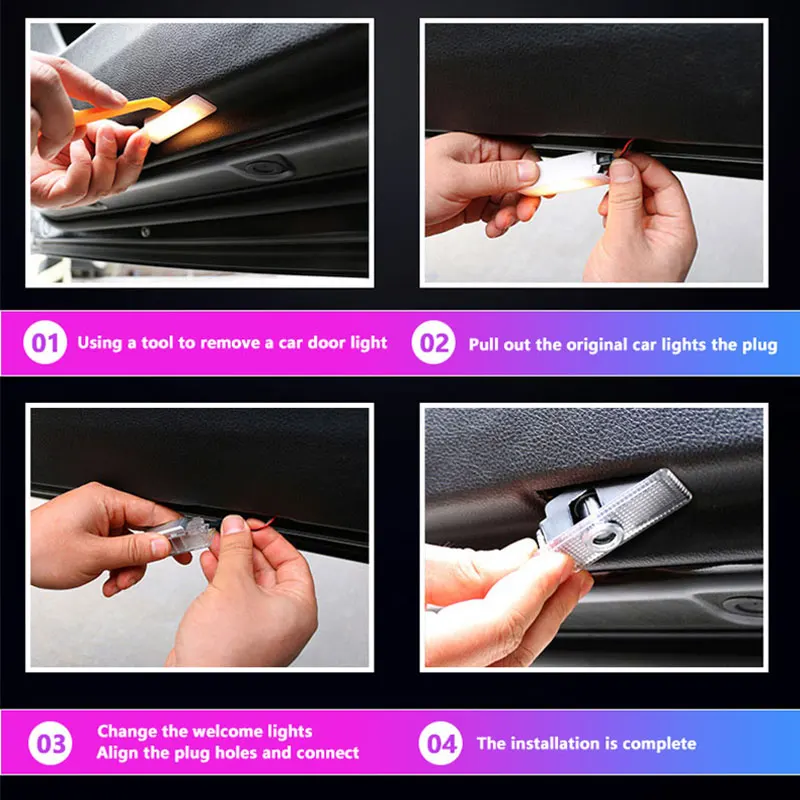 01 Using a tool to remove a car door light

02 Pull out the original car lights the plug

03 Change the welcome lights
Align the plug holes and connect

04 The installation is complete