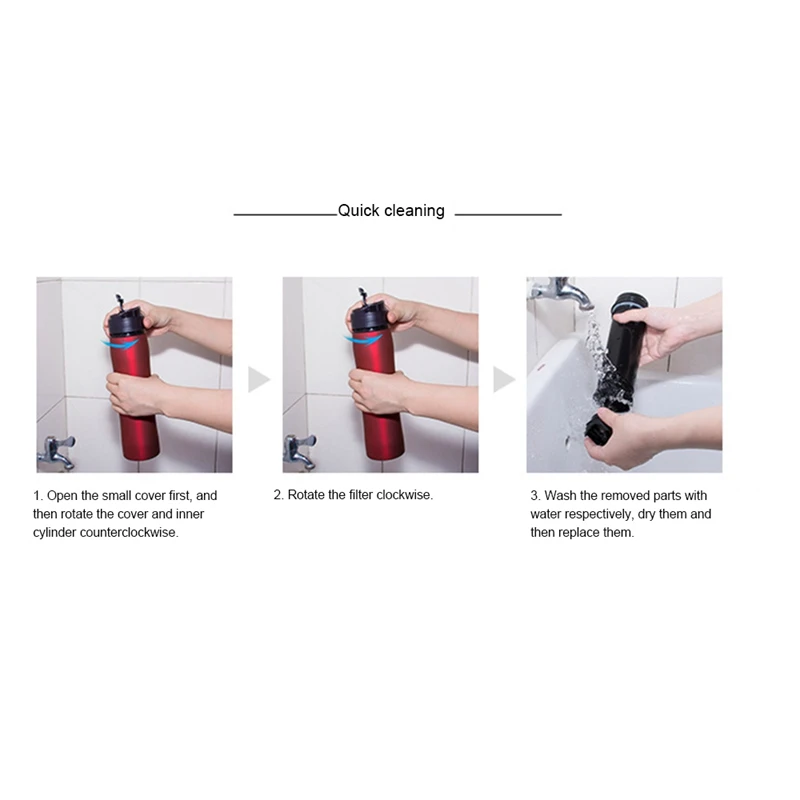 Quick cleaning

1. Open the small cover first, and then rotate the cover and inner cylinder counterclockwise.

2. Rotate the filter clockwise.

3. Wash the removed parts with water respectively, dry them and then replace them.